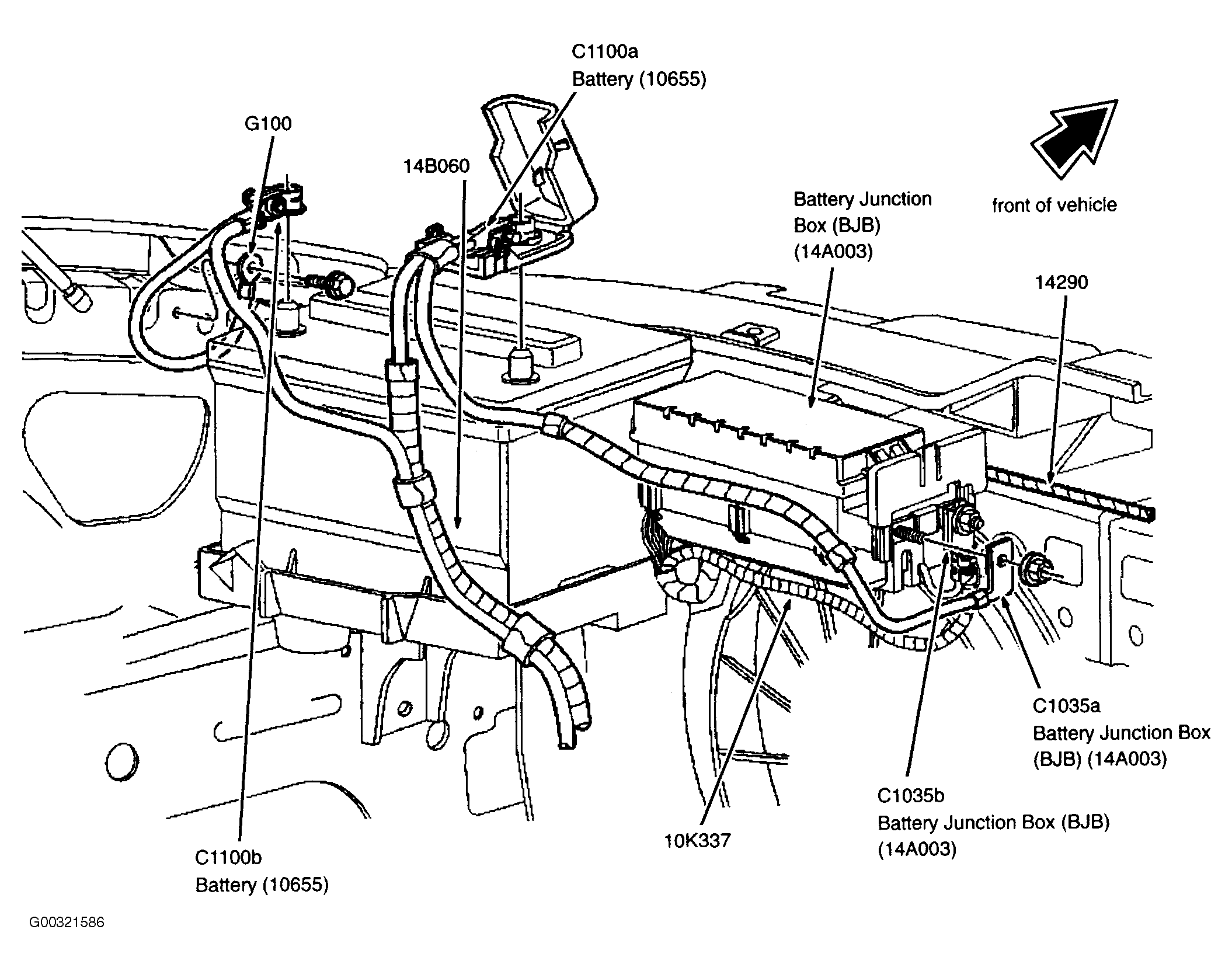 C1100a
Battery (10655)

G100

14B060

Battery Junction Box (BJB) (14A003)

front of vehicle

14290

C1035a
Battery Junction Box (BJB) (14A003)

C1035b
Battery Junction Box (BJB) (14A003)

10K337

C1100b
Battery (10655)

G00321586