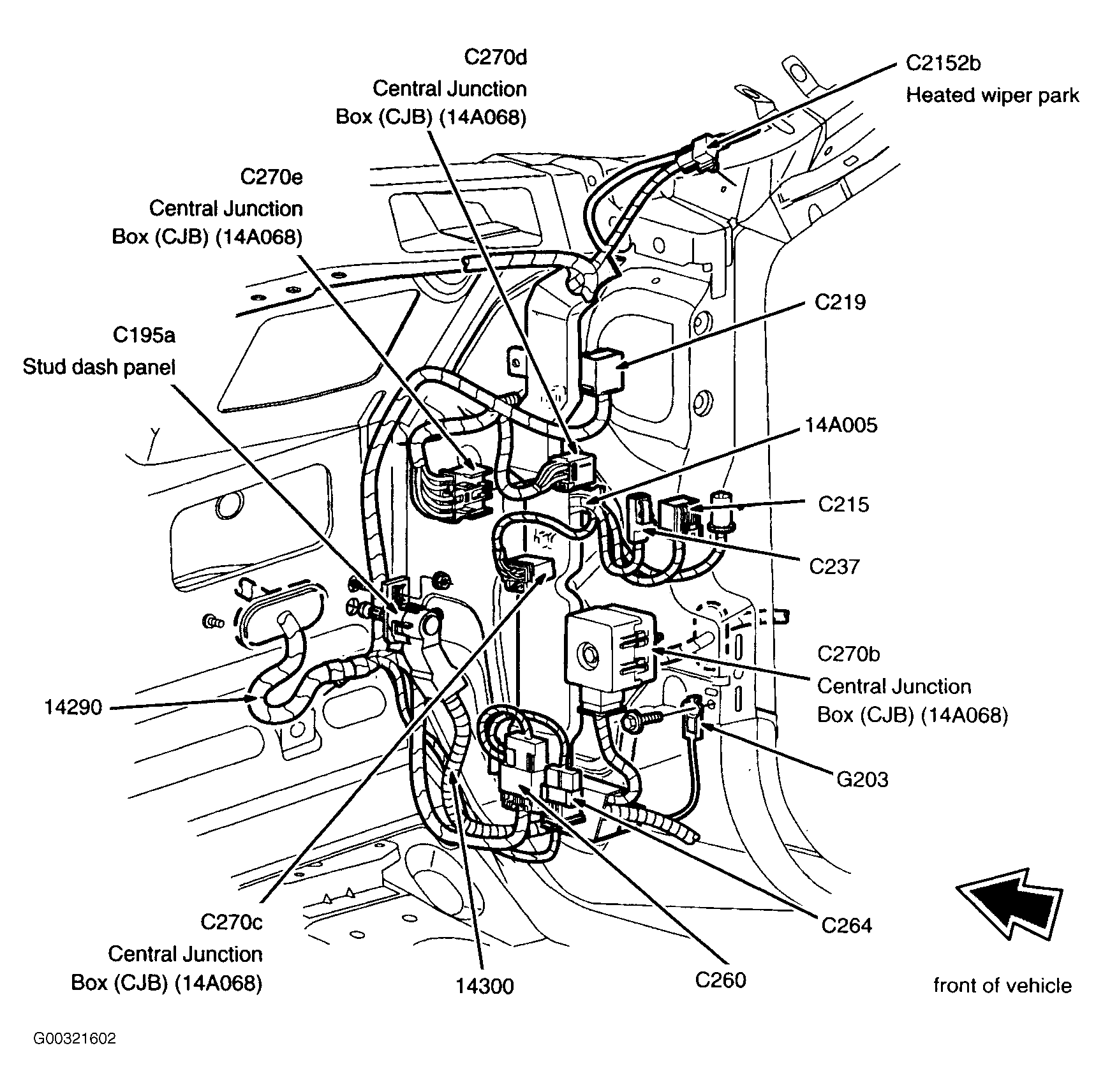 C270d
Central Junction
Box (CJB) (14A068)

C2152b
Heated wiper park

C270e
Central Junction
Box (CJB) (14A068)

C219

C195a
Stud dash panel

14A005

C215

C237

C270b
Central Junction
Box (CJB) (14A068)

14290

G203

C264

C270c
Central Junction
Box (CJB) (14A068)

14300

C260

front of vehicle

G00321602