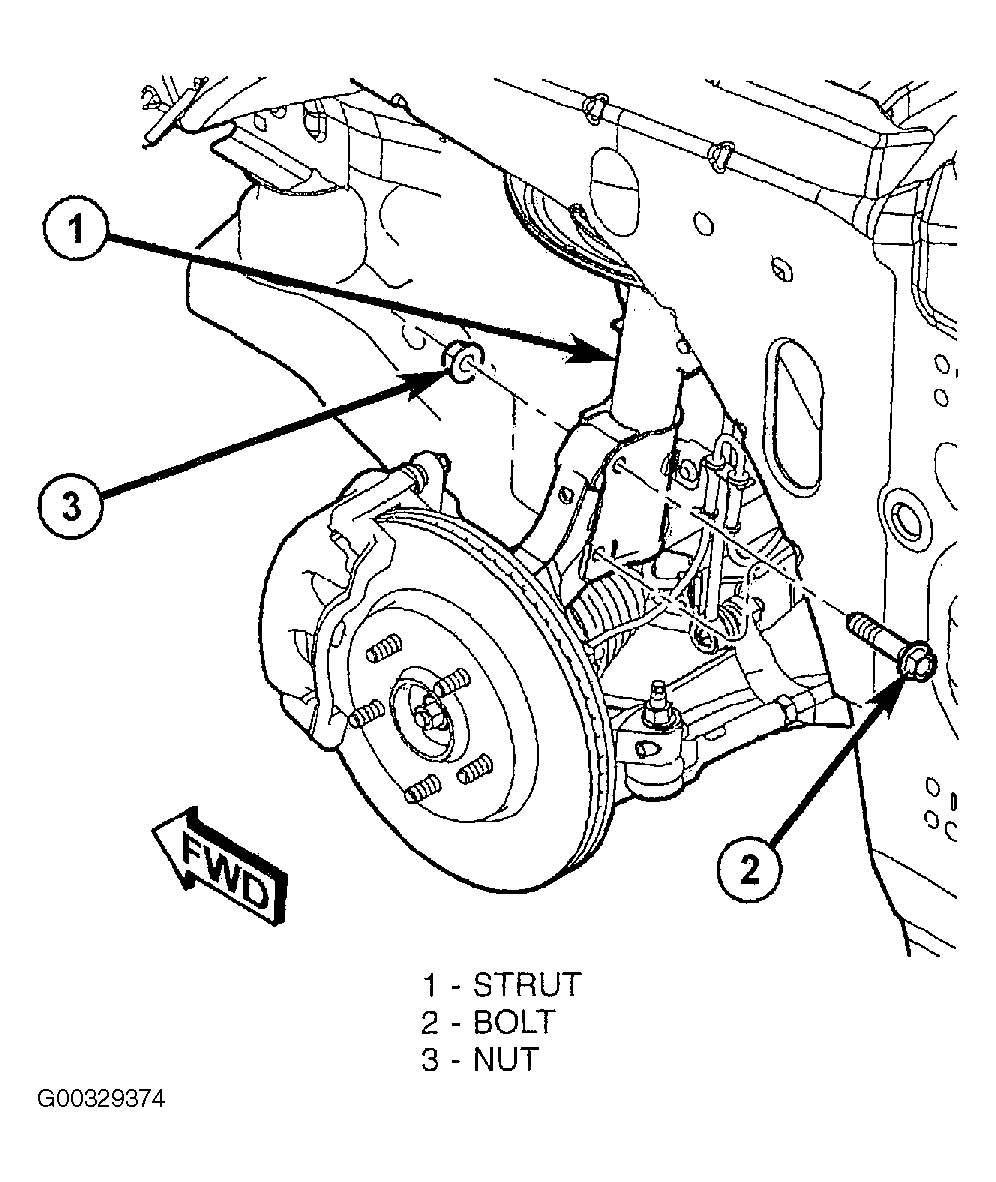 1

3

FWD

2

1 - STRUT
2 - BOLT
3 - NUT

G00329374