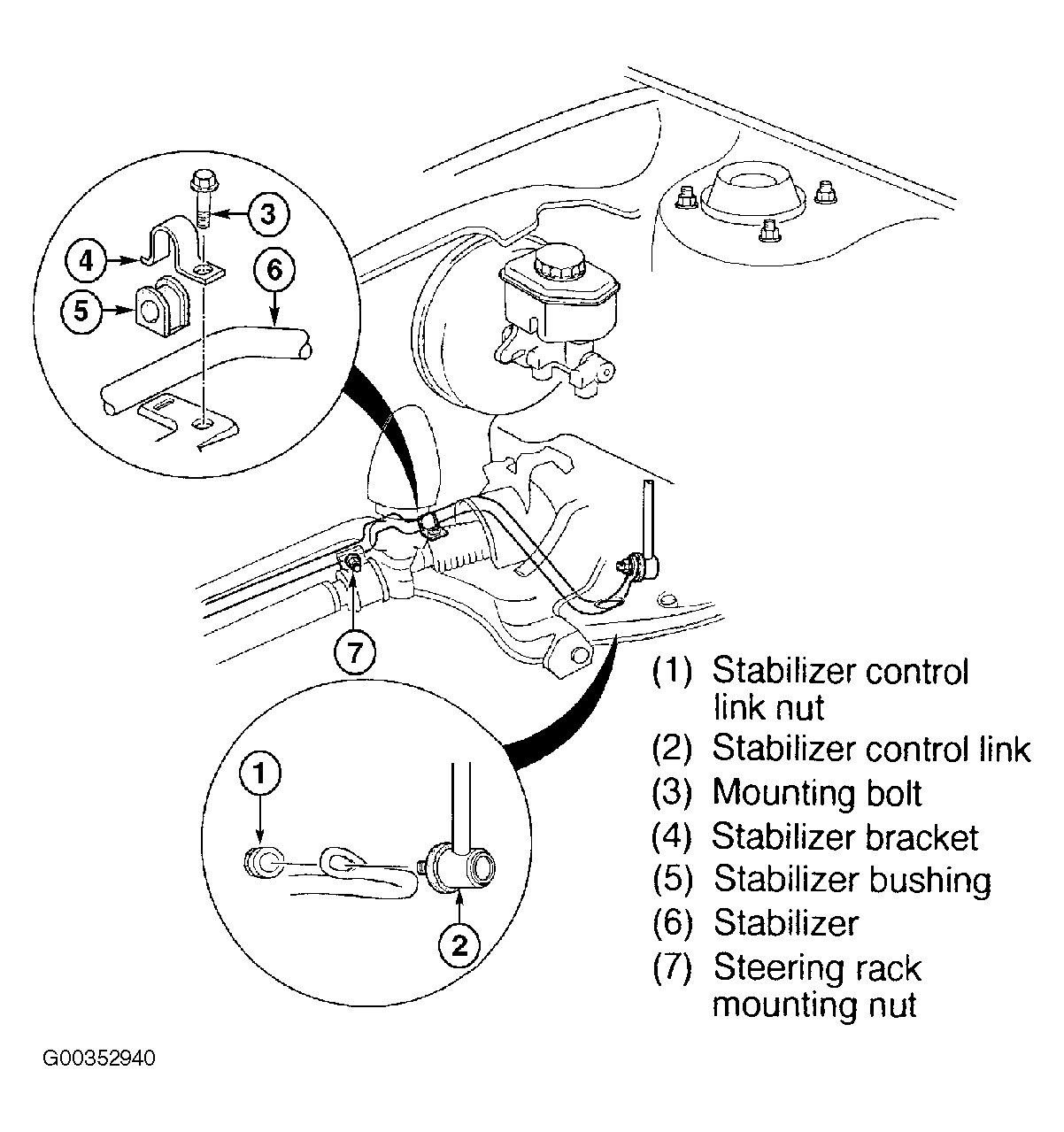 3
4
6
5
7
1
2

(1) Stabilizer control link nut
(2) Stabilizer control link
(3) Mounting bolt
(4) Stabilizer bracket
(5) Stabilizer bushing
(6) Stabilizer
(7) Steering rack mounting nut

G00352940