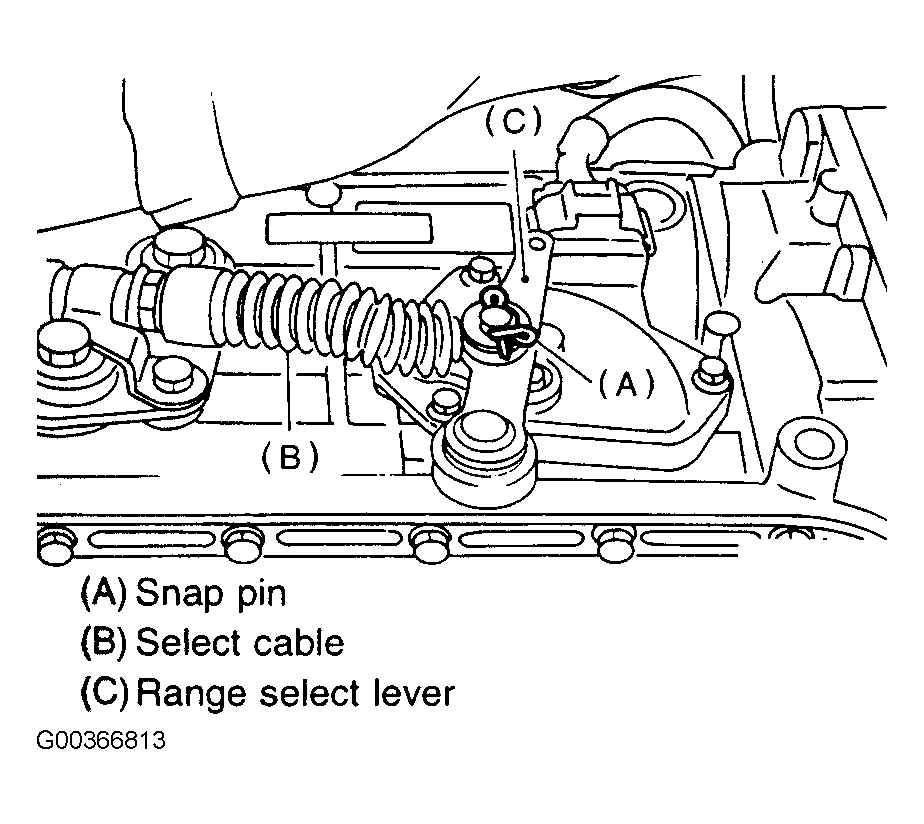 (C)

(A)

(B)

(A) Snap pin
(B) Select cable
(C) Range select lever

G00366813