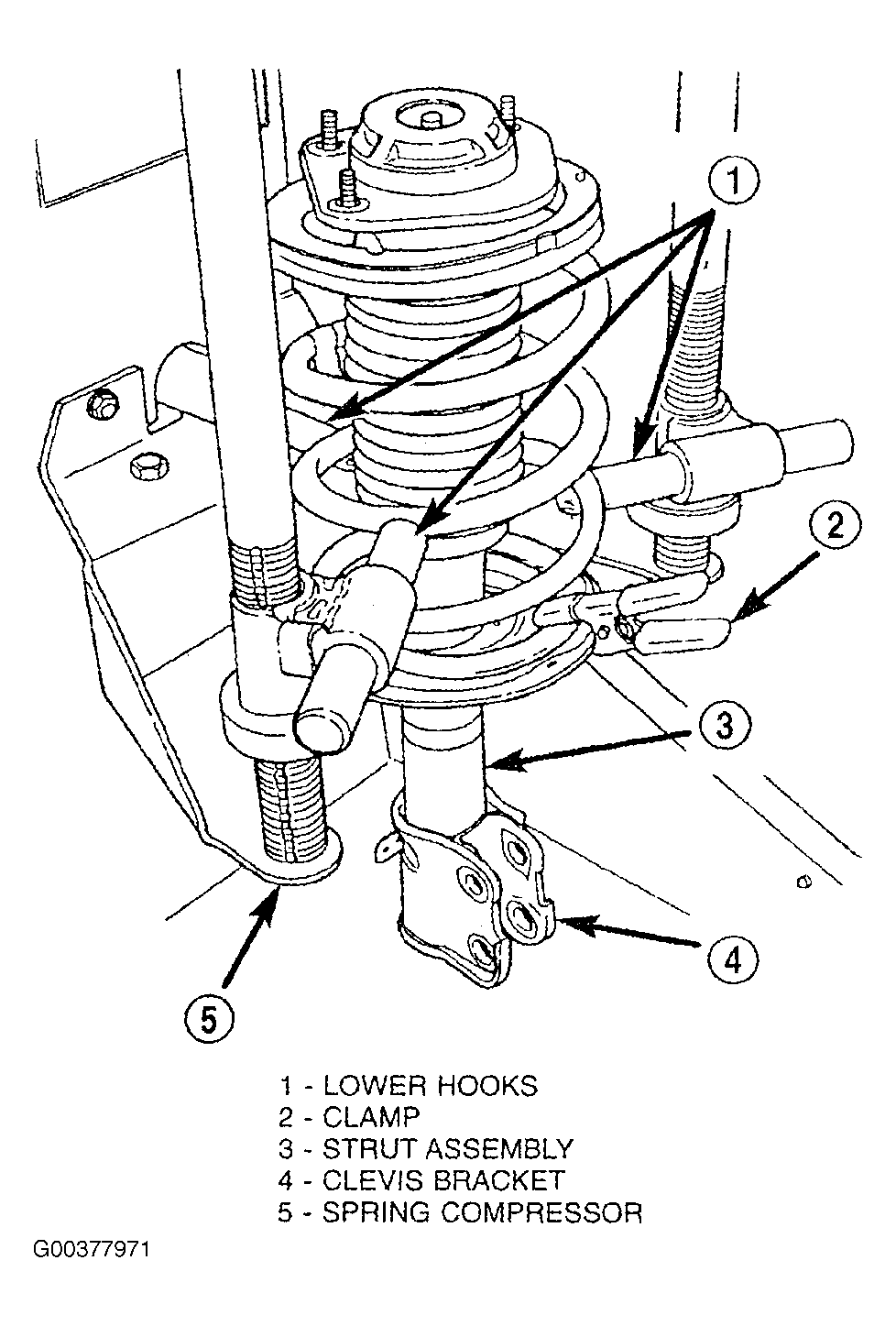 1

2

3

4

5

1 - LOWER HOOKS
2 - CLAMP
3 - STRUT ASSEMBLY
4 - CLEVIS BRACKET
5 - SPRING COMPRESSOR

G00377971