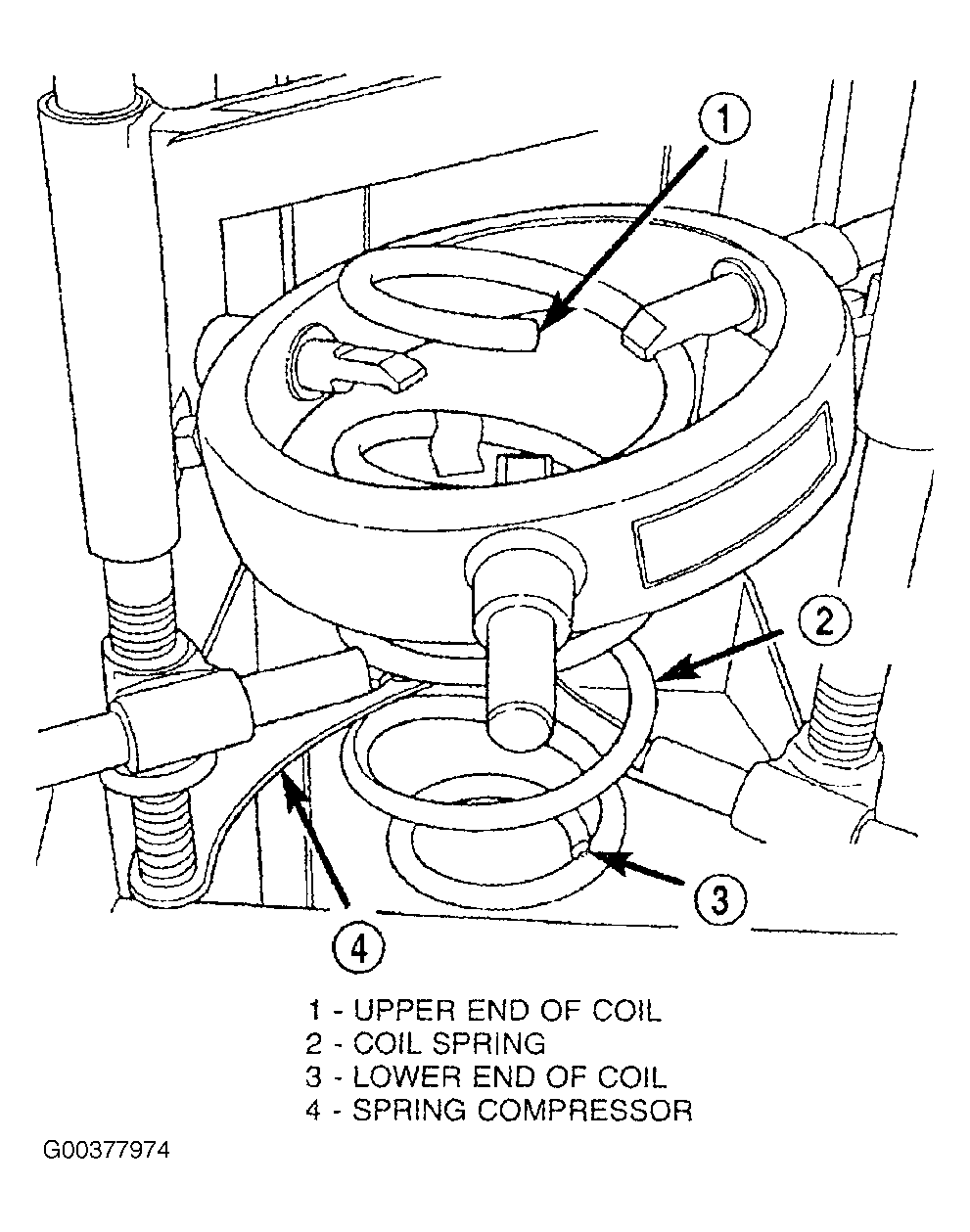 1
2
3
4

1 - UPPER END OF COIL
2 - COIL SPRING
3 - LOWER END OF COIL
4 - SPRING COMPRESSOR

G00377974