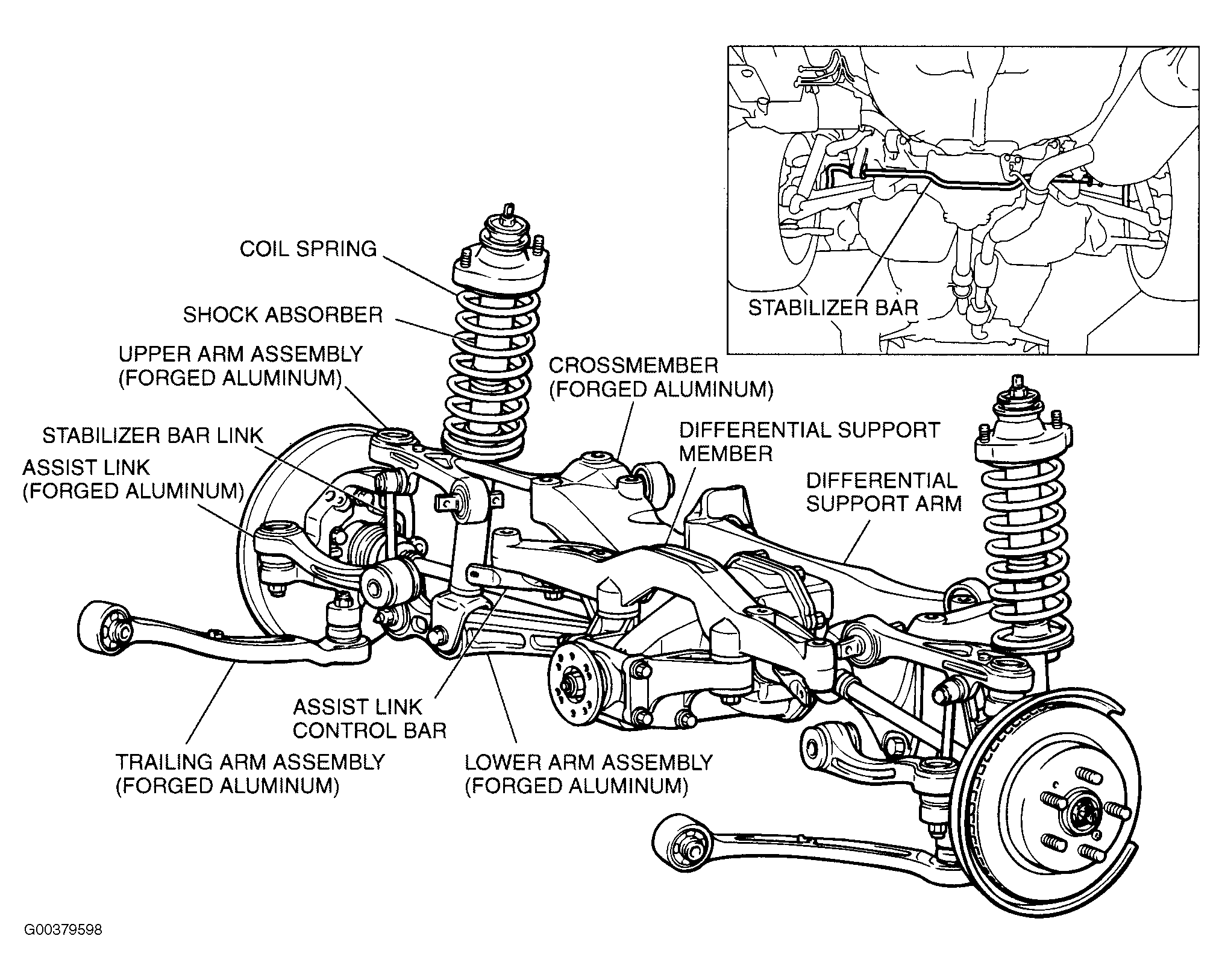 STABILIZER BAR

COIL SPRING

SHOCK ABSORBER

UPPER ARM ASSEMBLY (FORGED ALUMINUM)

CROSSMEMBER (FORGED ALUMINUM)

STABILIZER BAR LINK

DIFFERENTIAL SUPPORT MEMBER

ASSIST LINK (FORGED ALUMINUM)

DIFFERENTIAL SUPPORT ARM

ASSIST LINK CONTROL BAR

TRAILING ARM ASSEMBLY (FORGED ALUMINUM)

LOWER ARM ASSEMBLY (FORGED ALUMINUM)

G00379598