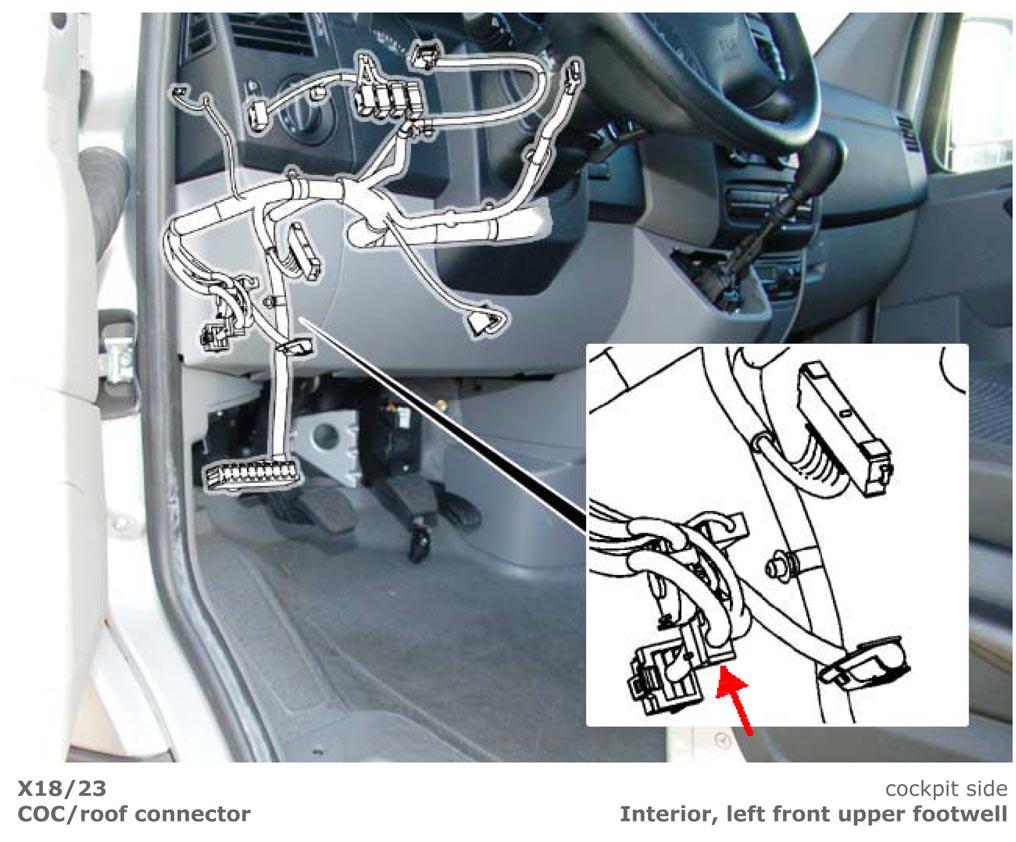 X18/23
COC/roof connector

cockpit side
Interior, left front upper footwell