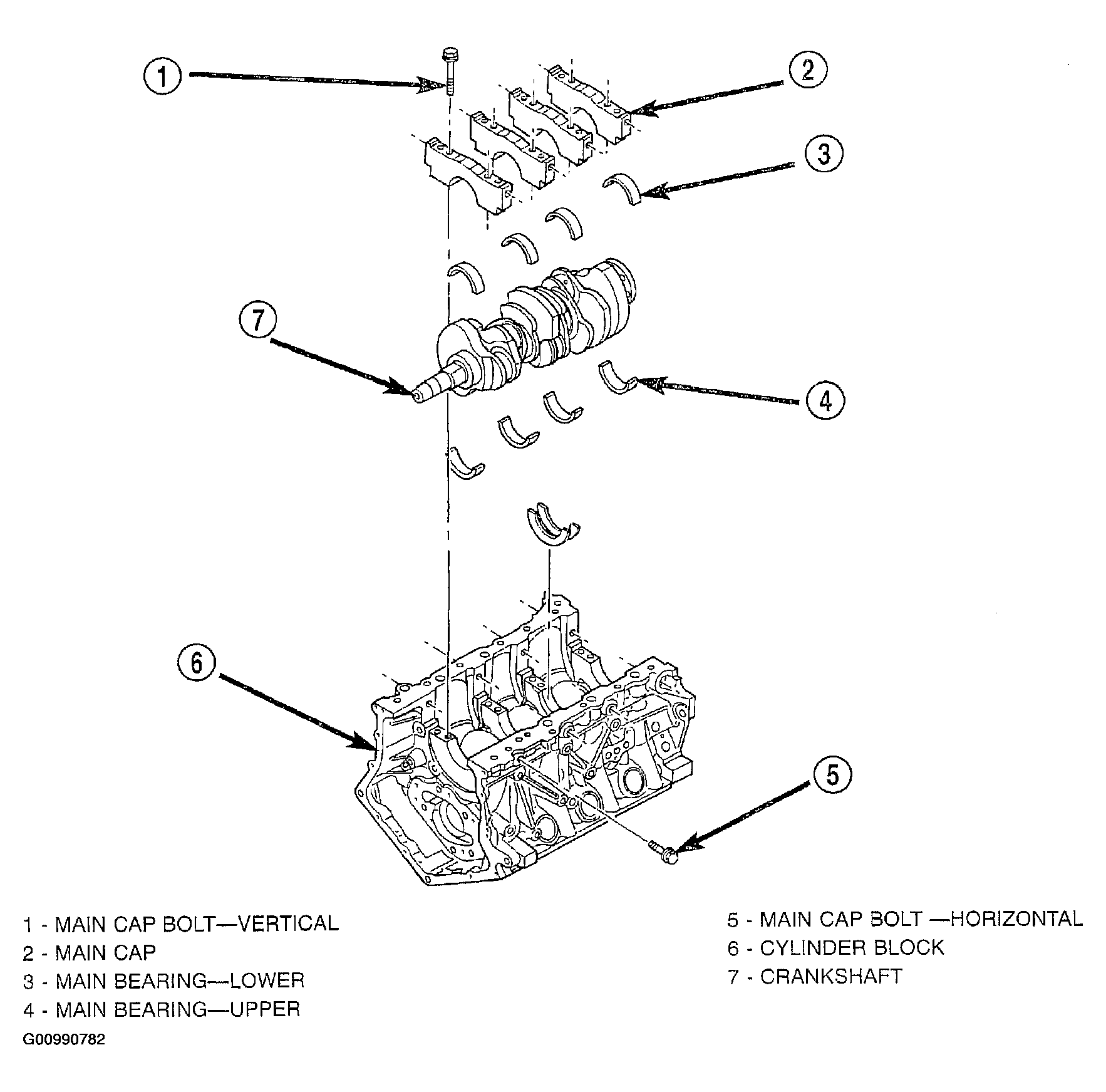 1
2
3
7
4
6
5

1 - MAIN CAP BOLT—VERTICAL
2 - MAIN CAP
3 - MAIN BEARING—LOWER
4 - MAIN BEARING—UPPER

5 - MAIN CAP BOLT —HORIZONTAL
6 - CYLINDER BLOCK
7 - CRANKSHAFT

G00990782