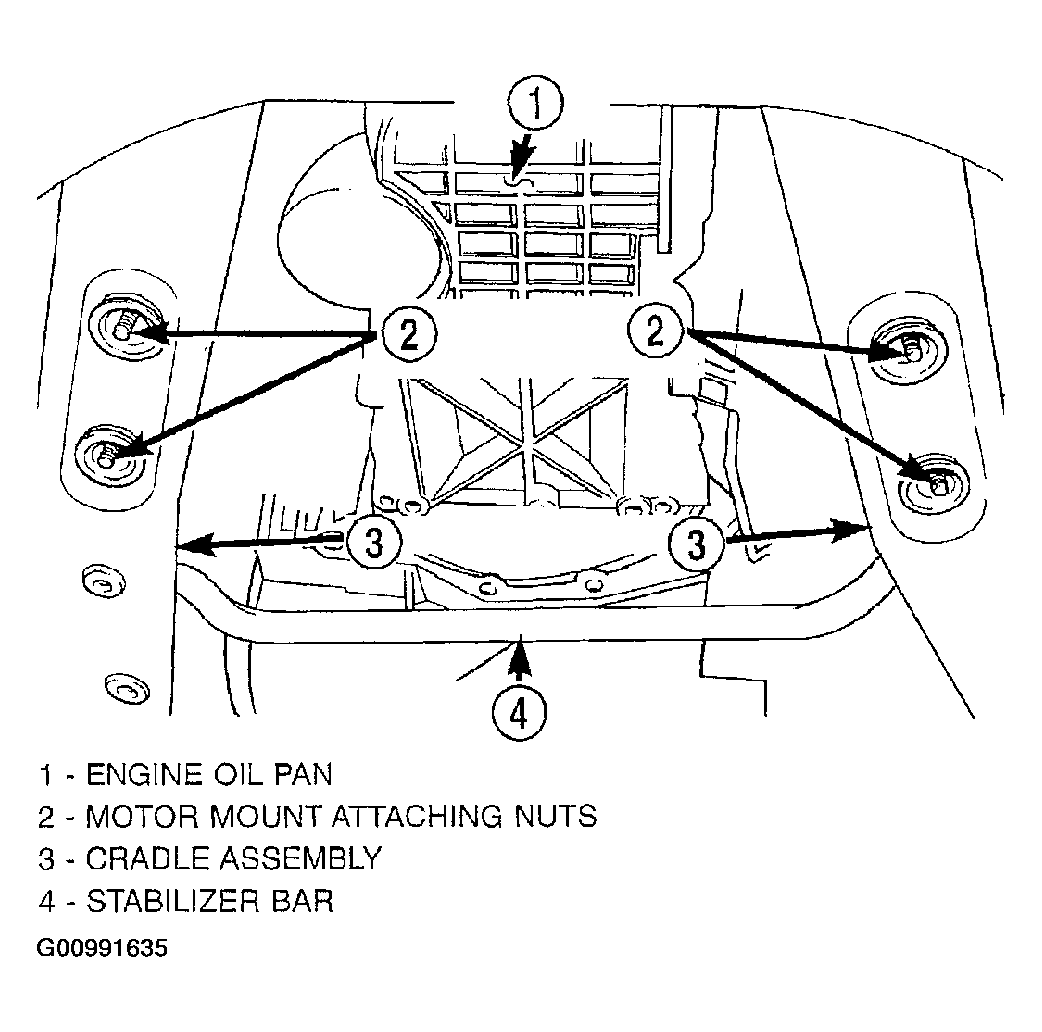 1

2

2

3

3

4

1 - ENGINE OIL PAN
2 - MOTOR MOUNT ATTACHING NUTS
3 - CRADLE ASSEMBLY
4 - STABILIZER BAR

G00991635