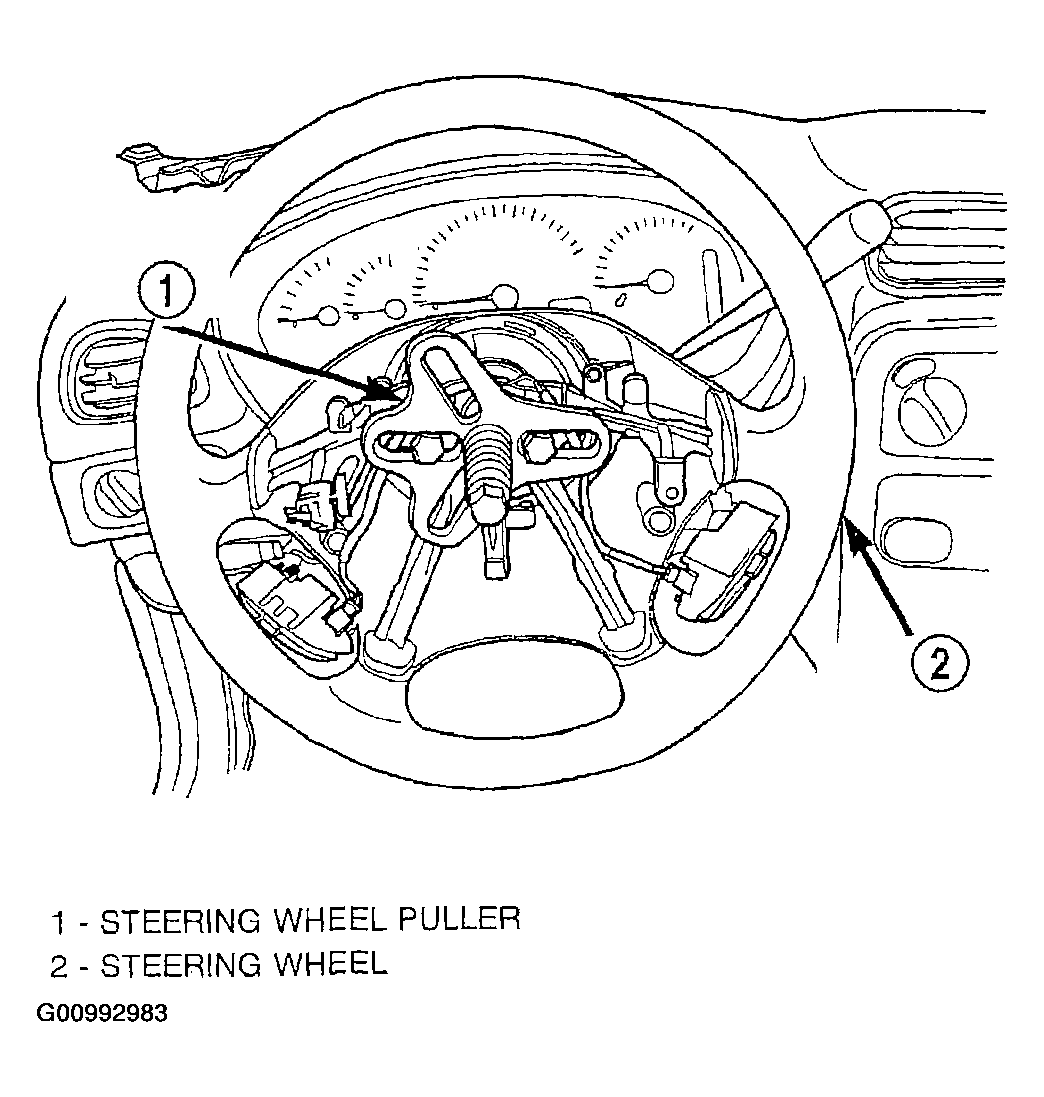 1

2

1 - STEERING WHEEL PULLER

2 - STEERING WHEEL

G00992983