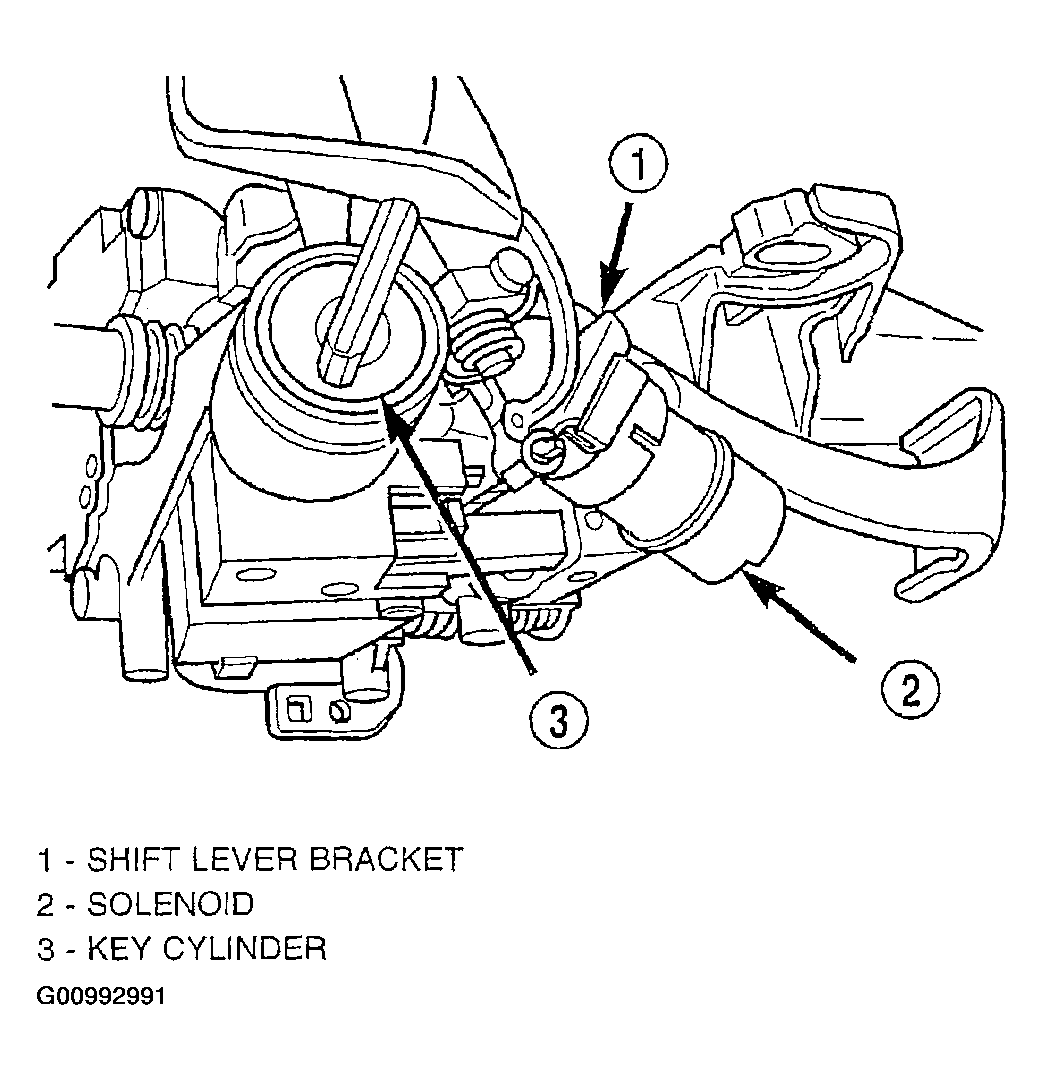 1

2

3

1 - SHIFT LEVER BRACKET
2 - SOLENOID
3 - KEY CYLINDER
G00992991