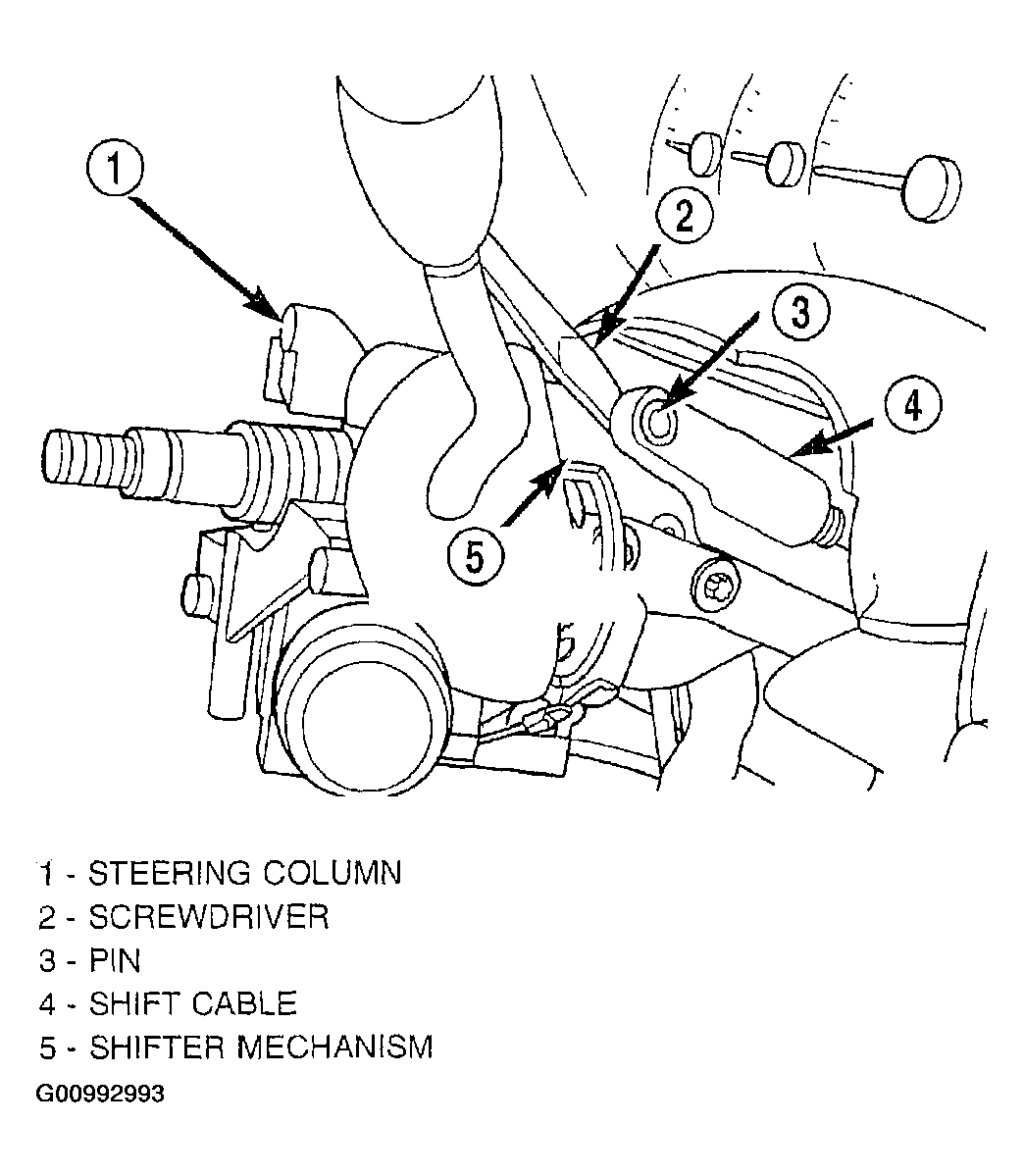 1
2
3
4
5

1 - STEERING COLUMN
2 - SCREWDRIVER
3 - PIN
4 - SHIFT CABLE
5 - SHIFTER MECHANISM

G00992993