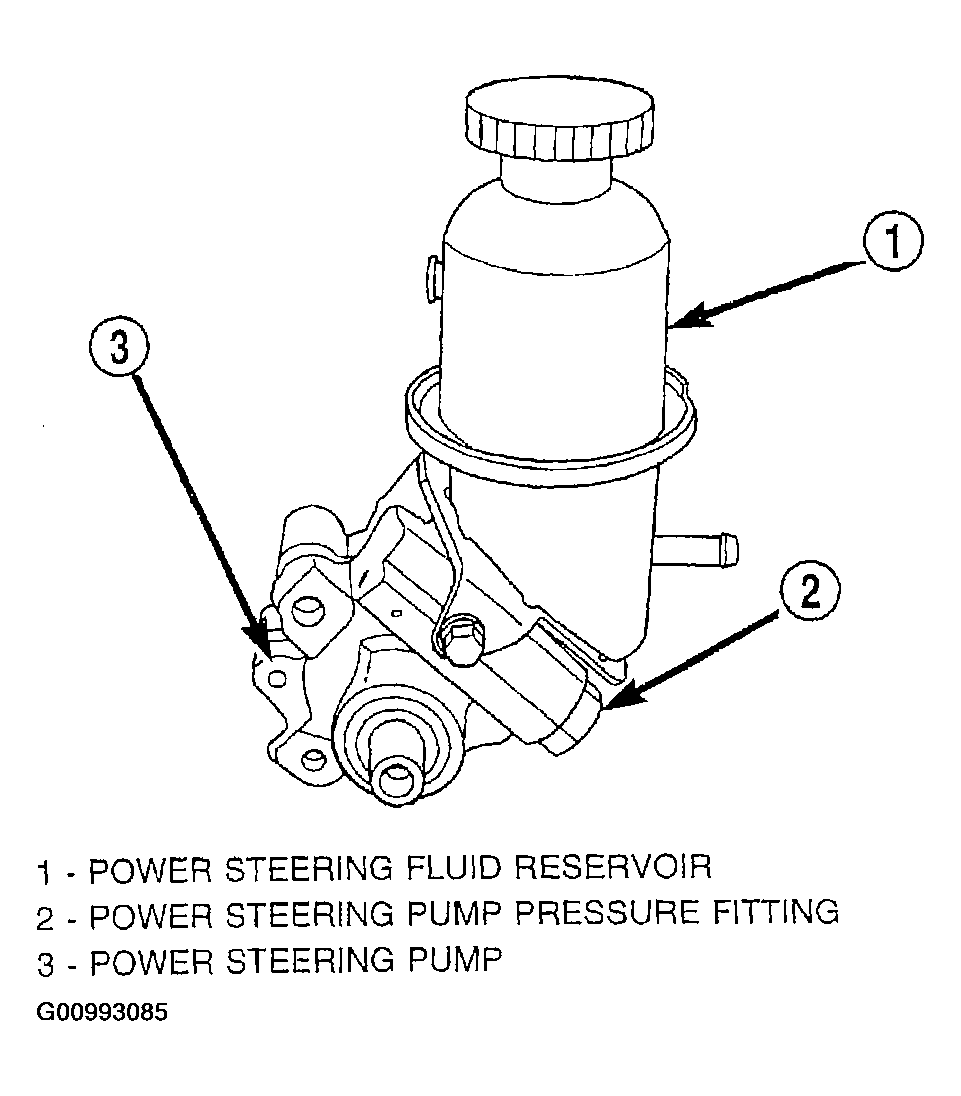 1

3

2

1 - POWER STEERING FLUID RESERVOIR
2 - POWER STEERING PUMP PRESSURE FITTING
3 - POWER STEERING PUMP

G00993085