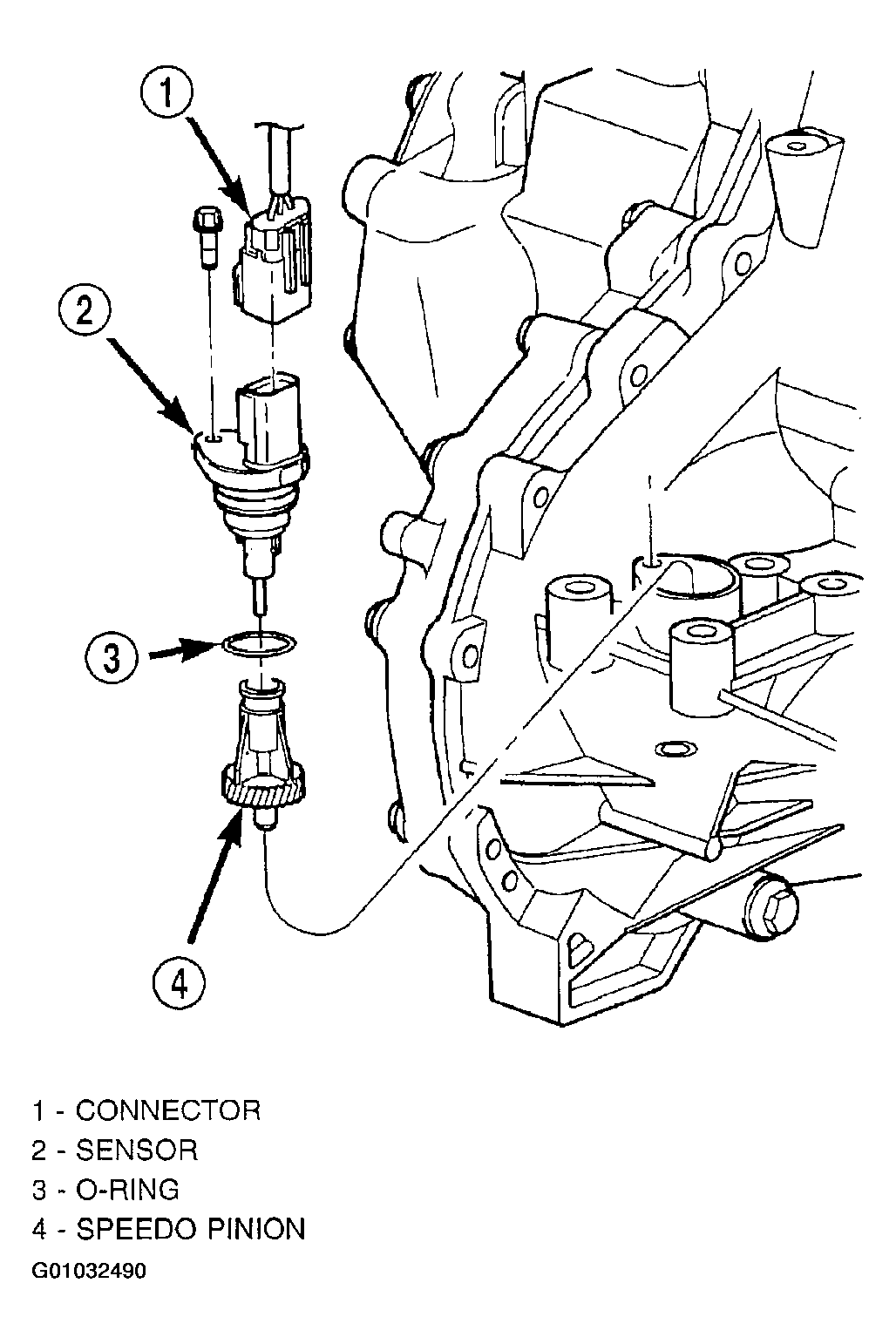 1

2

3

4

1 - CONNECTOR
2 - SENSOR
3 - O-RING
4 - SPEEDO PINION
G01032490