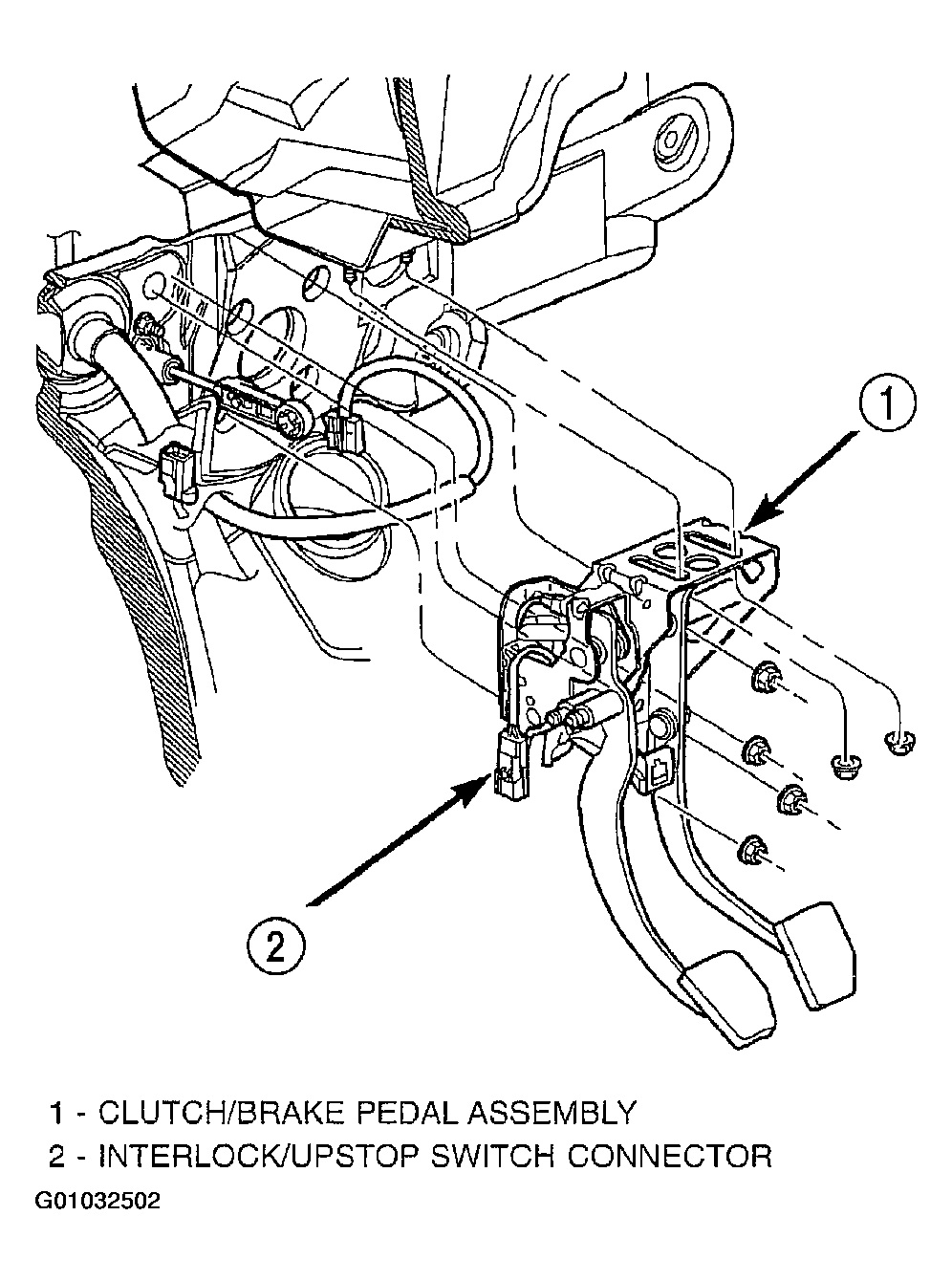 1

2

1 - CLUTCH/BRAKE PEDAL ASSEMBLY
2 - INTERLOCK/UPSTOP SWITCH CONNECTOR

G01032502