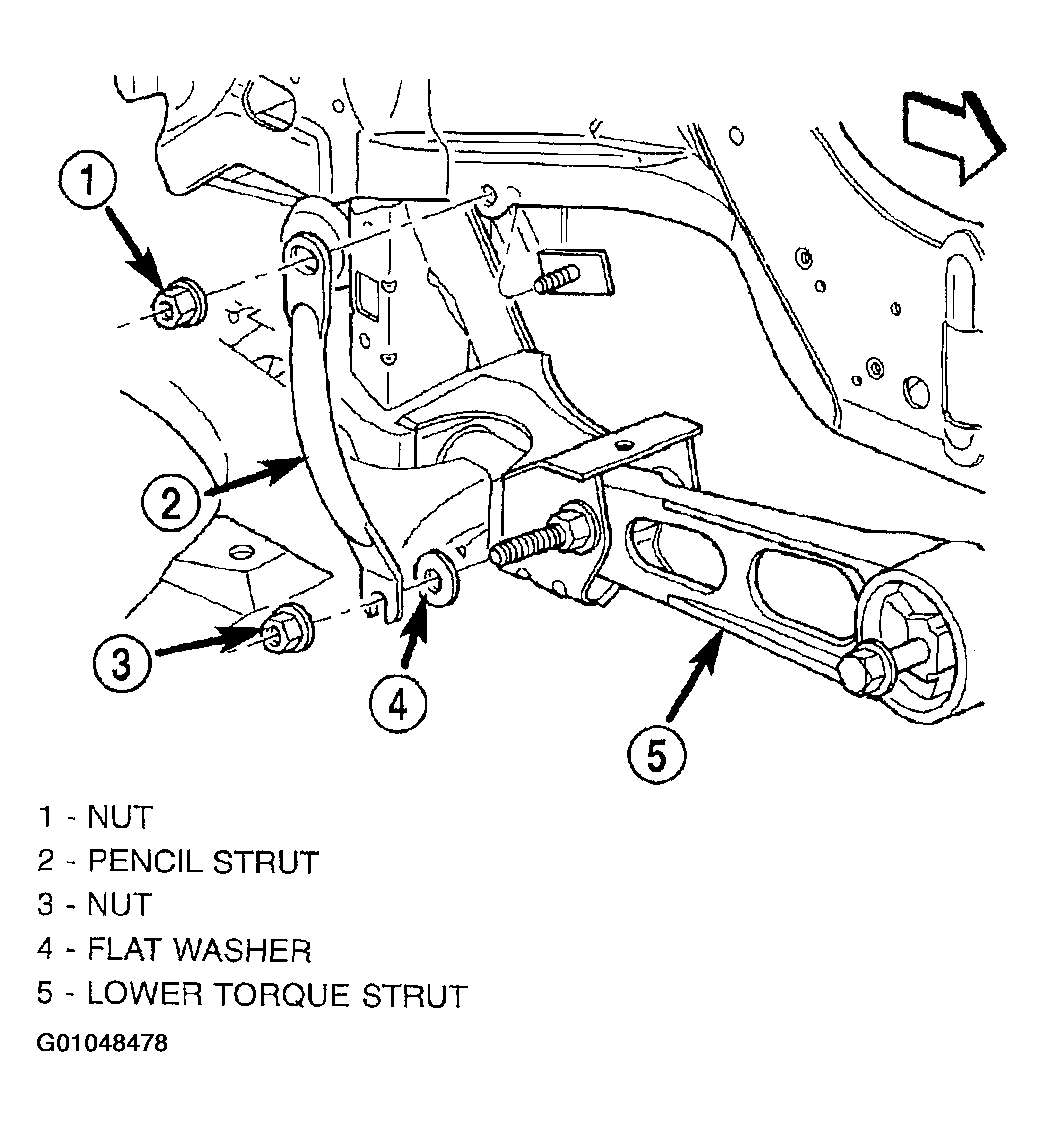 1

2

3

4

5

1 - NUT
2 - PENCIL STRUT
3 - NUT
4 - FLAT WASHER
5 - LOWER TORQUE STRUT

G01048478