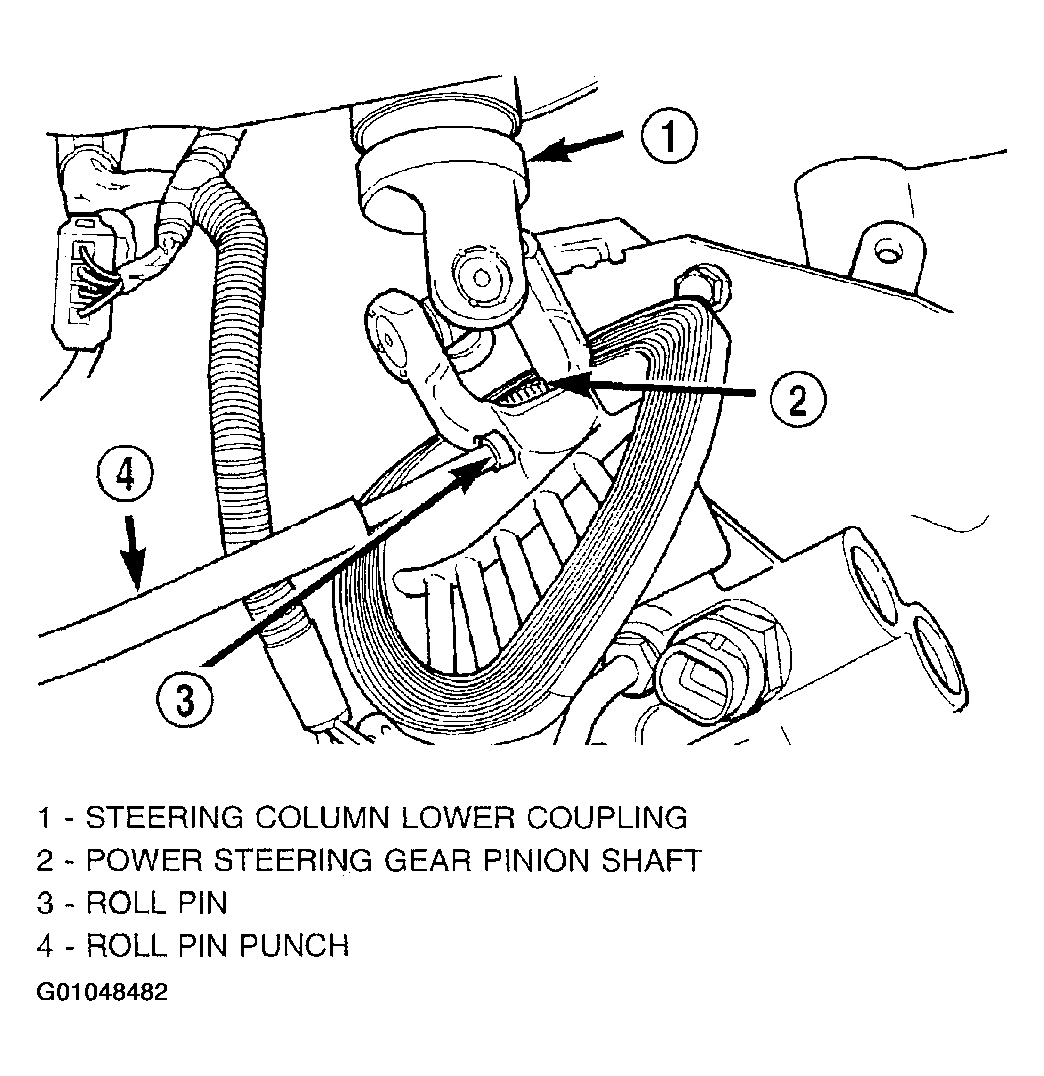 1
2
4
3

1 - STEERING COLUMN LOWER COUPLING
2 - POWER STEERING GEAR PINION SHAFT
3 - ROLL PIN
4 - ROLL PIN PUNCH
G01048482