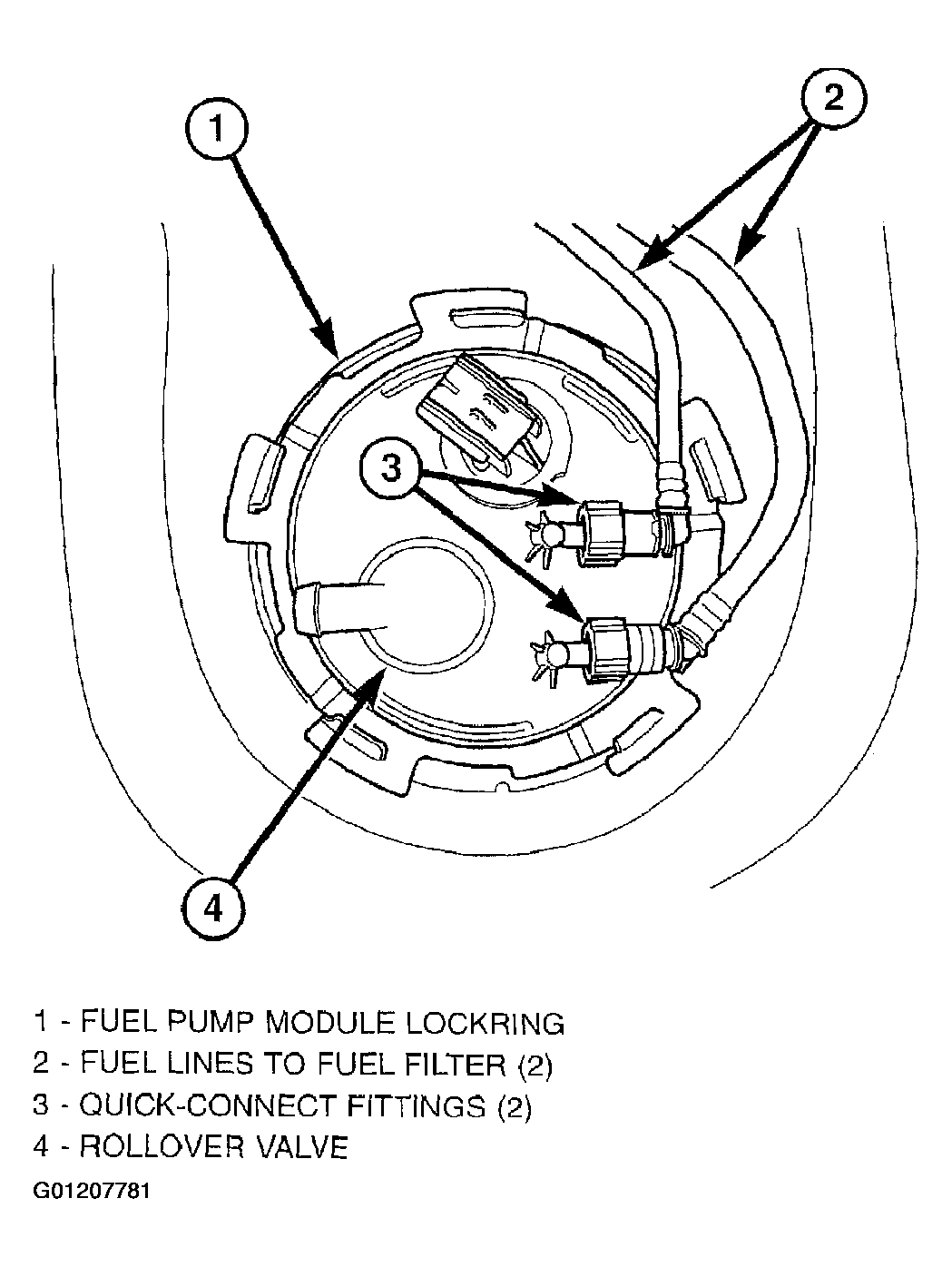 1
2
3
4

1 - FUEL PUMP MODULE LOCKRING
2 - FUEL LINES TO FUEL FILTER (2)
3 - QUICK-CONNECT FITTINGS (2)
4 - ROLLOVER VALVE

G01207781