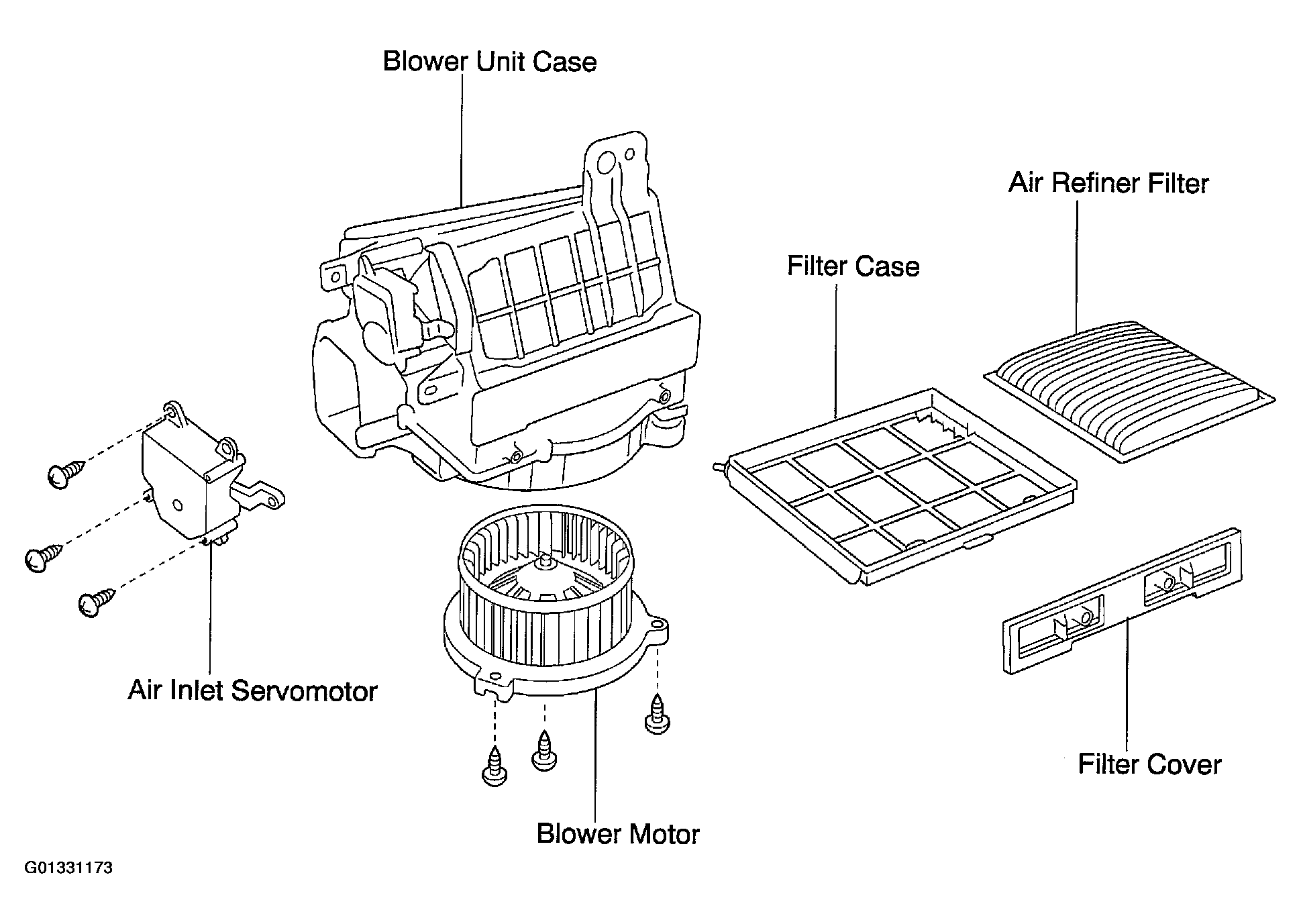 Blower Unit Case

Air Refiner Filter

Filter Case

Air Inlet Servomotor

Filter Cover

Blower Motor

G01331173