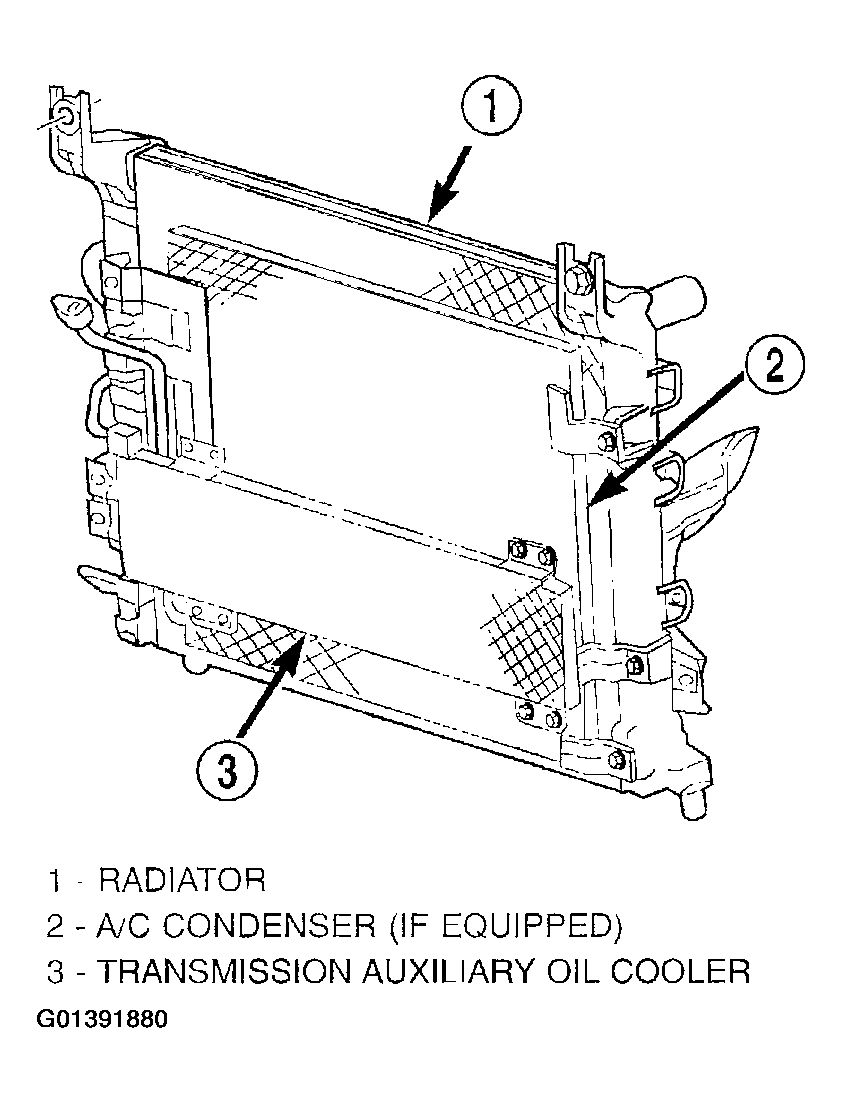 1

2

3

1 - RADIATOR
2 - A/C CONDENSER (IF EQUIPPED)
3 - TRANSMISSION AUXILIARY OIL COOLER

G01391880