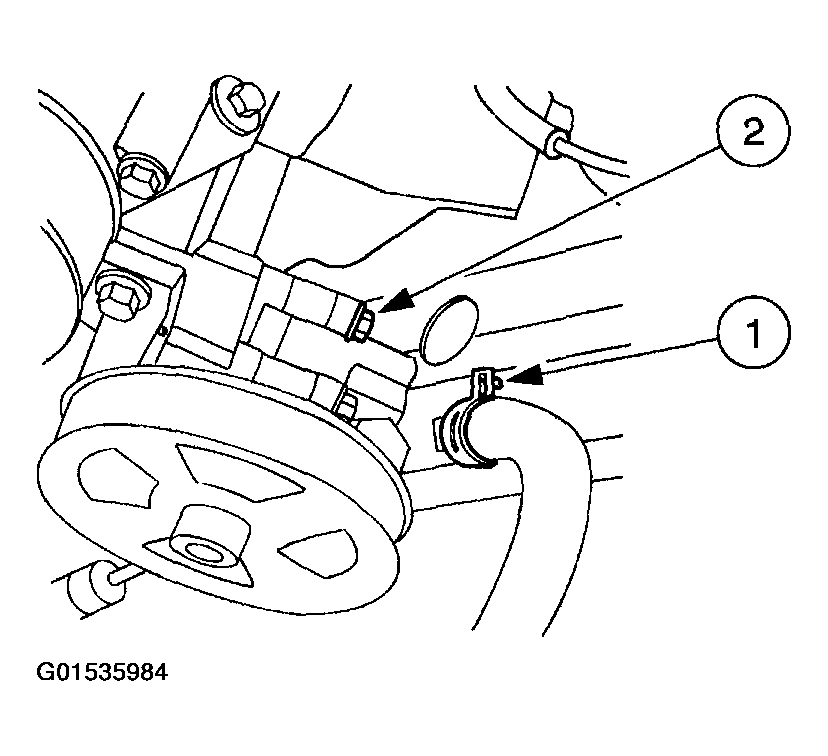 2
1
G01535984