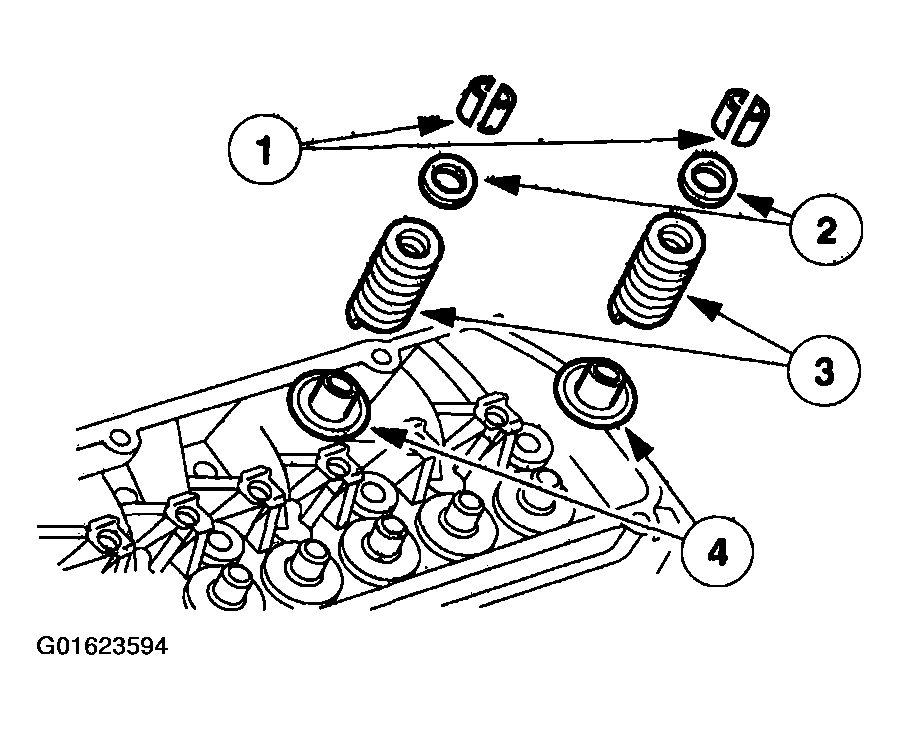 1
2
3
4
G01623594