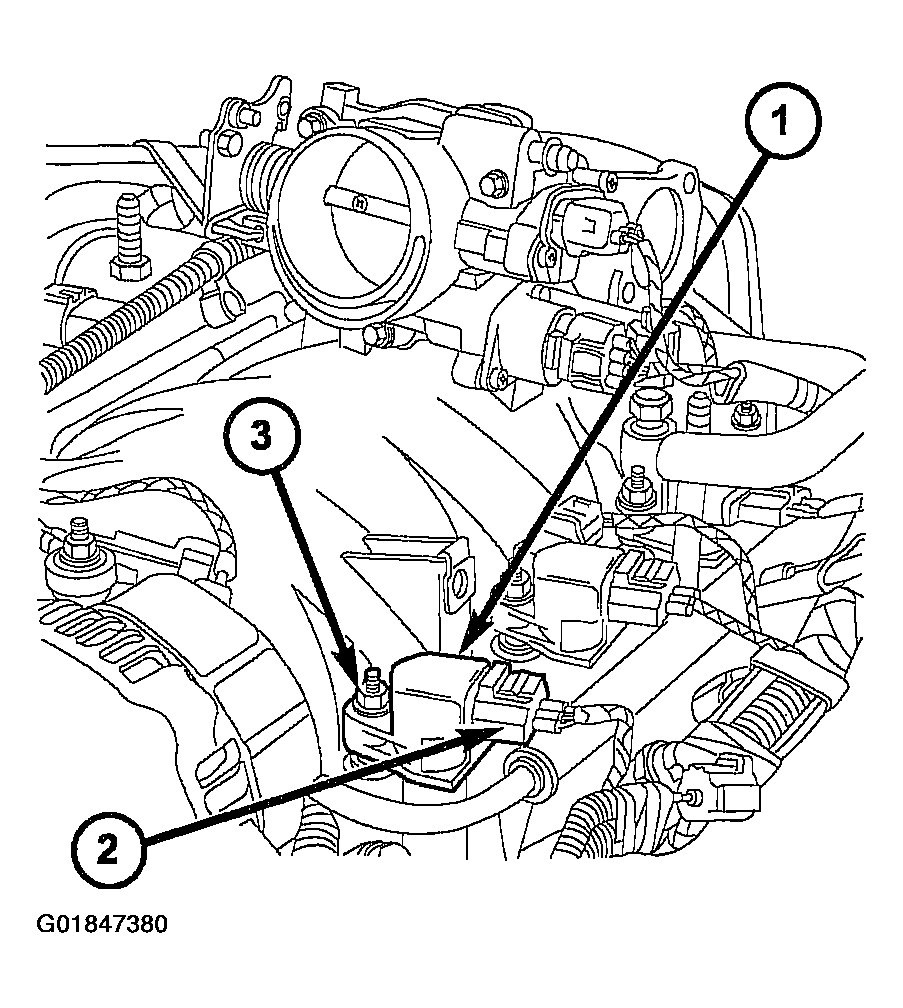 1
3
2
G01847380