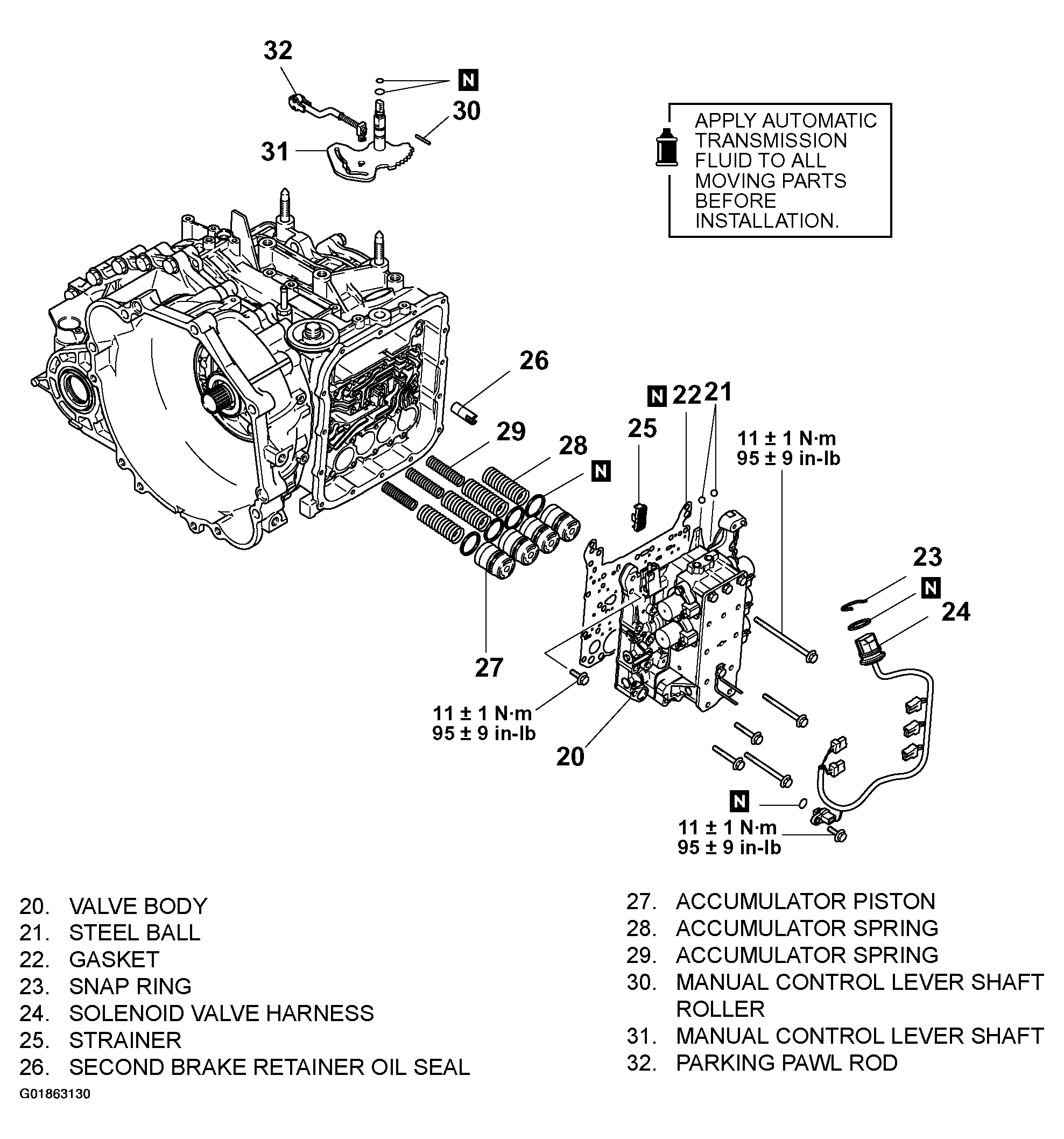 32

N

30

31

APPLY AUTOMATIC TRANSMISSION FLUID TO ALL MOVING PARTS BEFORE INSTALLATION.

26

N 22 21

25

29

28

N

11 ± 1 N·m
95 ± 9 in-lb

23

N

24

27

11 ± 1 N·m
95 ± 9 in-lb

20

N

11 ± 1 N·m
95 ± 9 in-lb

20. VALVE BODY
21. STEEL BALL
22. GASKET
23. SNAP RING
24. SOLENOID VALVE HARNESS
25. STRAINER
26. SECOND BRAKE RETAINER OIL SEAL

27. ACCUMULATOR PISTON
28. ACCUMULATOR SPRING
29. ACCUMULATOR SPRING
30. MANUAL CONTROL LEVER SHAFT ROLLER
31. MANUAL CONTROL LEVER SHAFT
32. PARKING PAWL ROD

G01863130