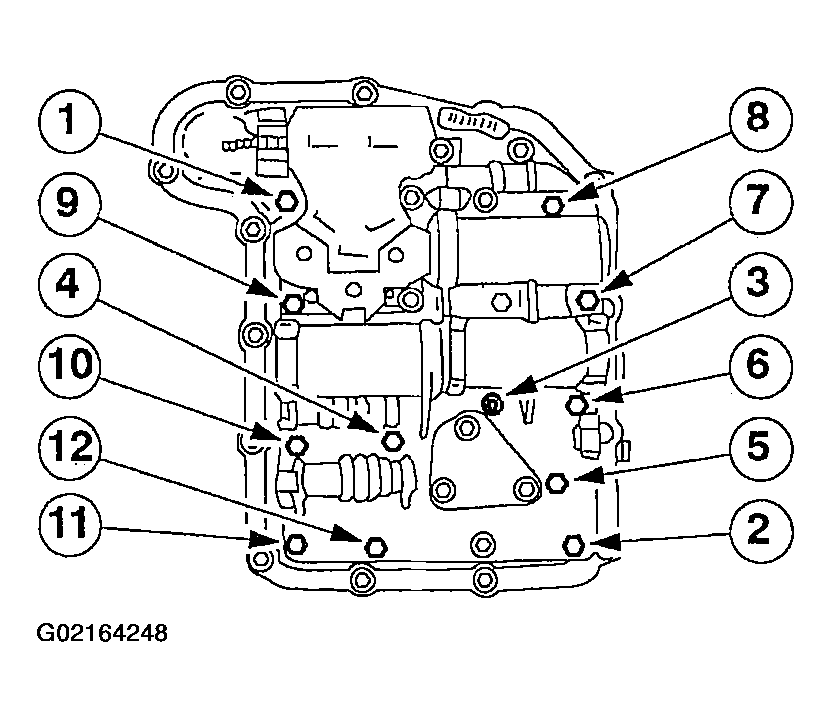 1
9
4
10
12
11
8
7
3
6
5
2

G02164248