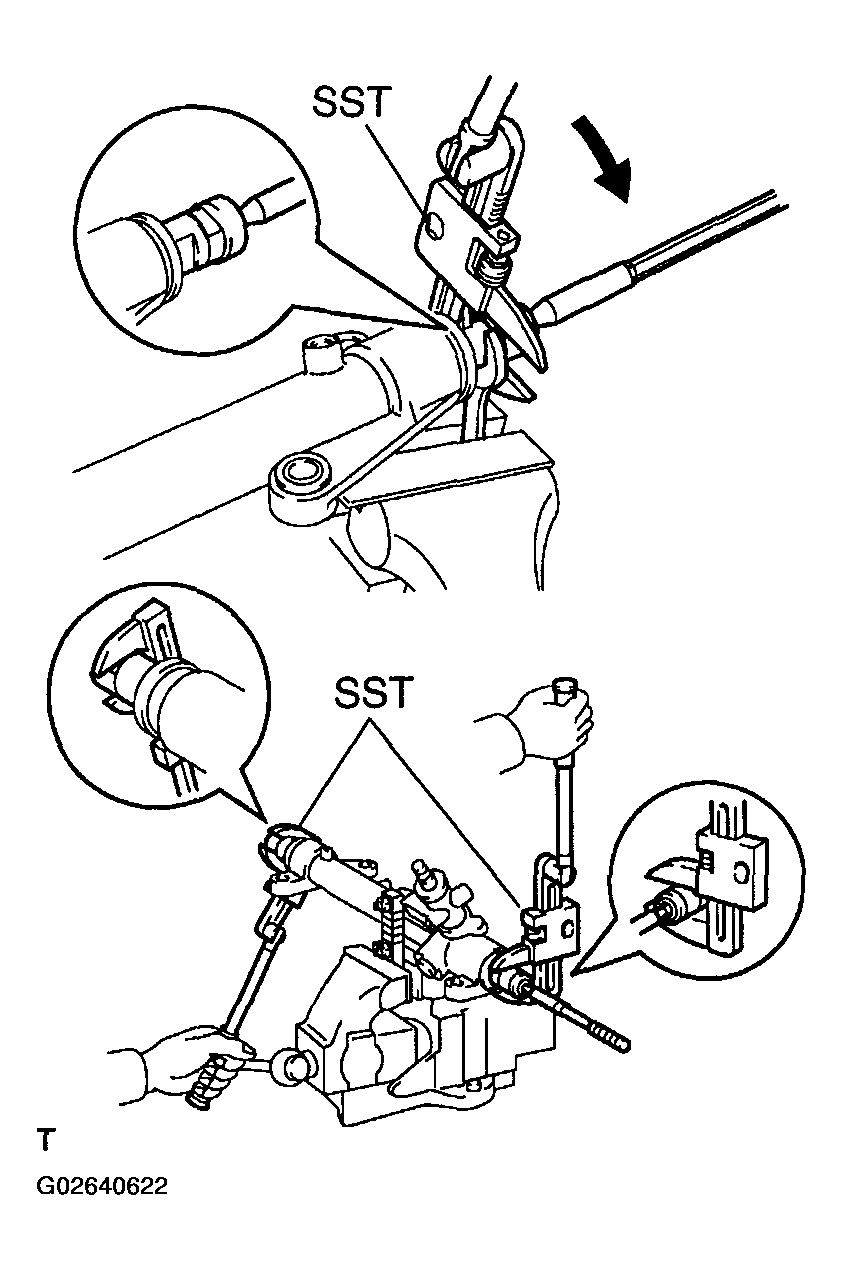 SST

SST

T

G02640622