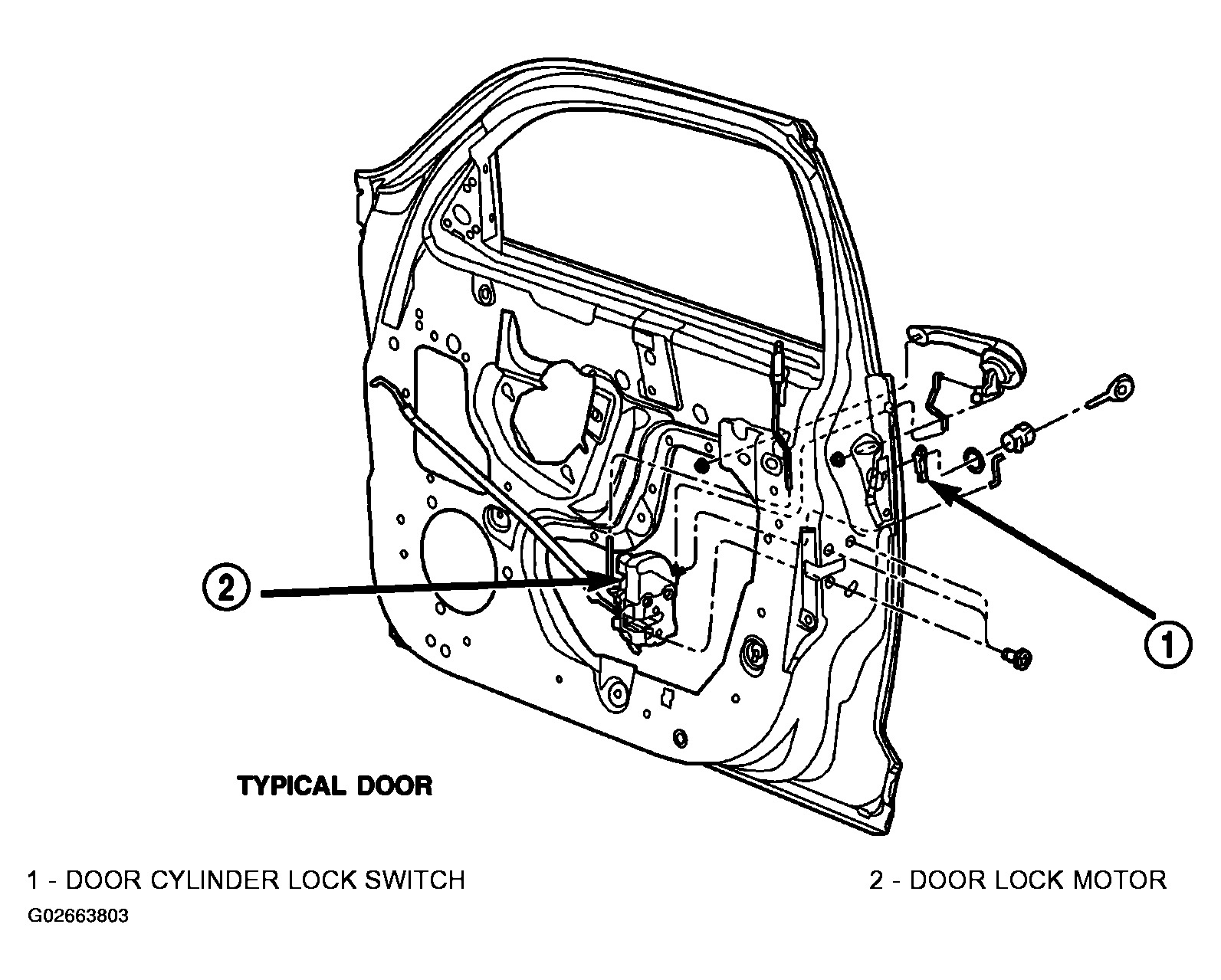 2

1

TYPICAL DOOR

1 - DOOR CYLINDER LOCK SWITCH

2 - DOOR LOCK MOTOR

G02663803