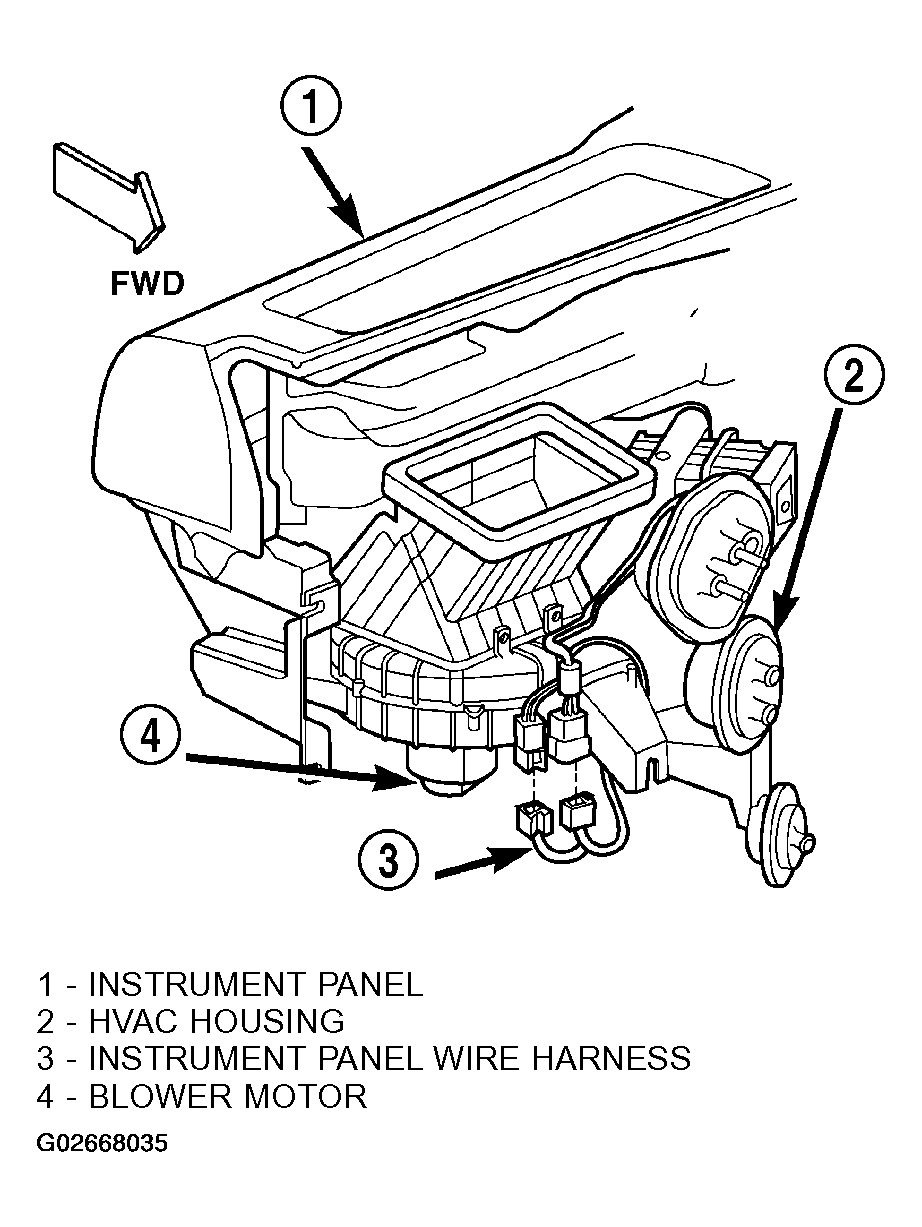 1

FWD

2

4

3

1 - INSTRUMENT PANEL
2 - HVAC HOUSING
3 - INSTRUMENT PANEL WIRE HARNESS
4 - BLOWER MOTOR

G02668035