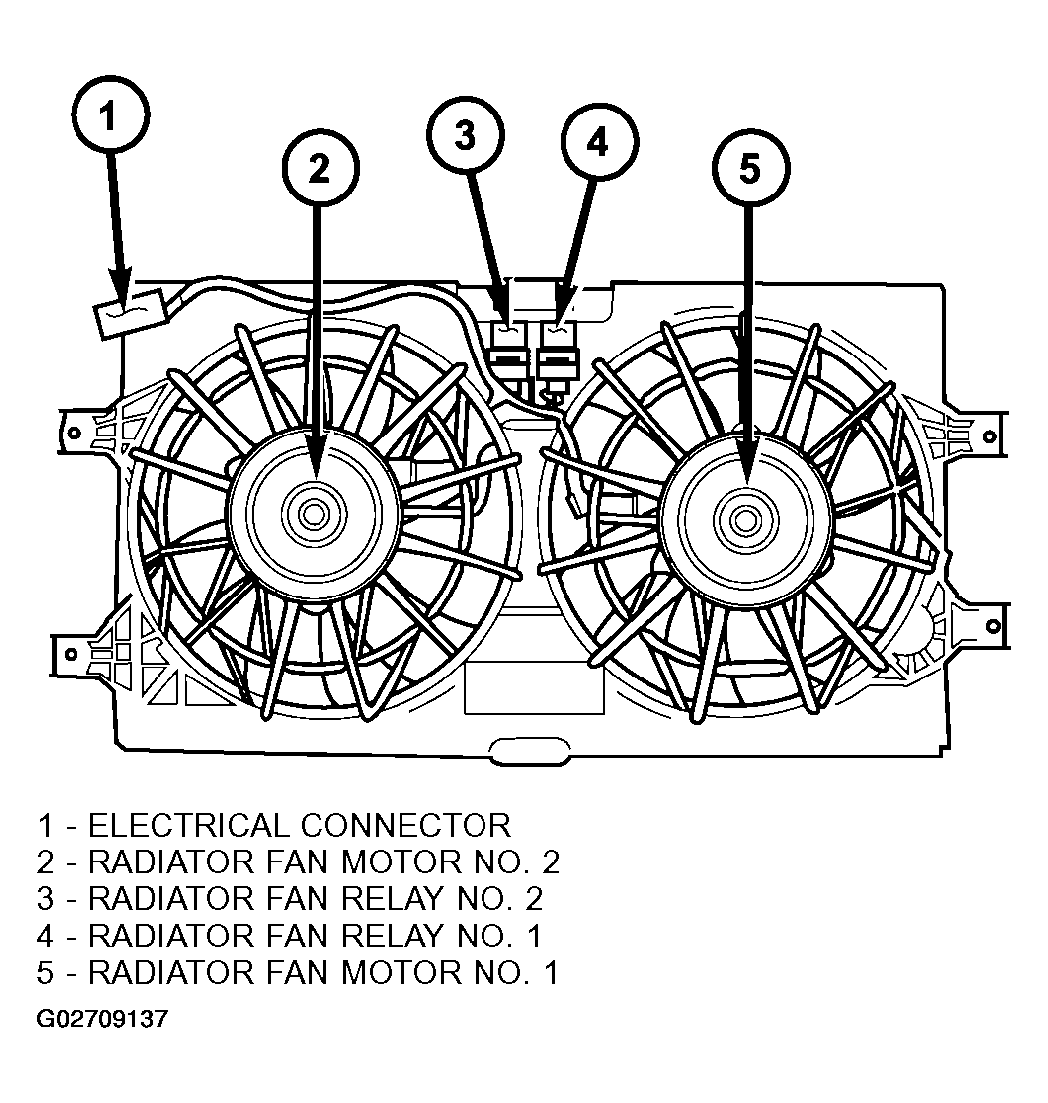 1
2
3
4
5

1 - ELECTRICAL CONNECTOR
2 - RADIATOR FAN MOTOR NO. 2
3 - RADIATOR FAN RELAY NO. 2
4 - RADIATOR FAN RELAY NO. 1
5 - RADIATOR FAN MOTOR NO. 1

G02709137