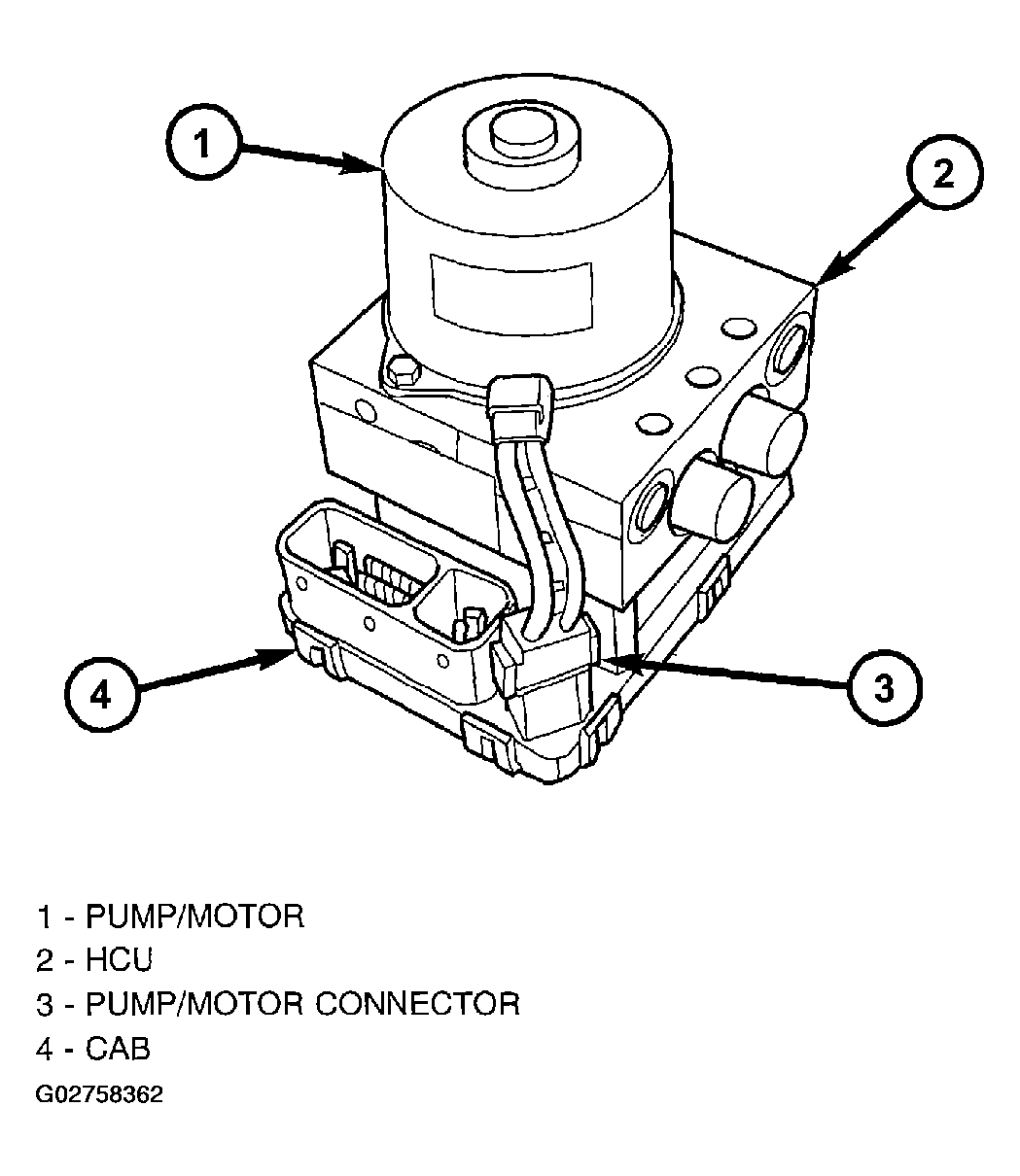 1

2

4

3

1 - PUMP/MOTOR
2 - HCU
3 - PUMP/MOTOR CONNECTOR
4 - CAB
G02758362