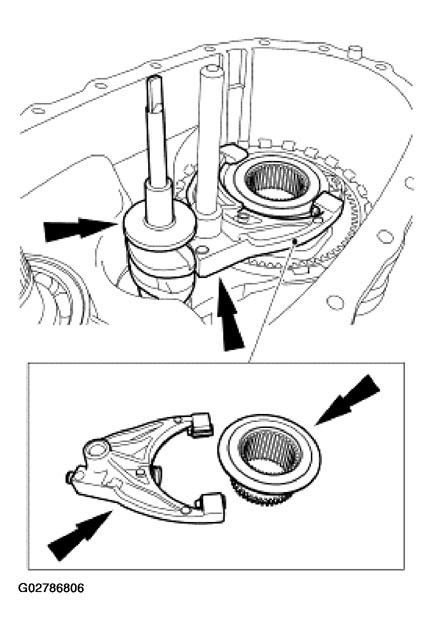 G02786806