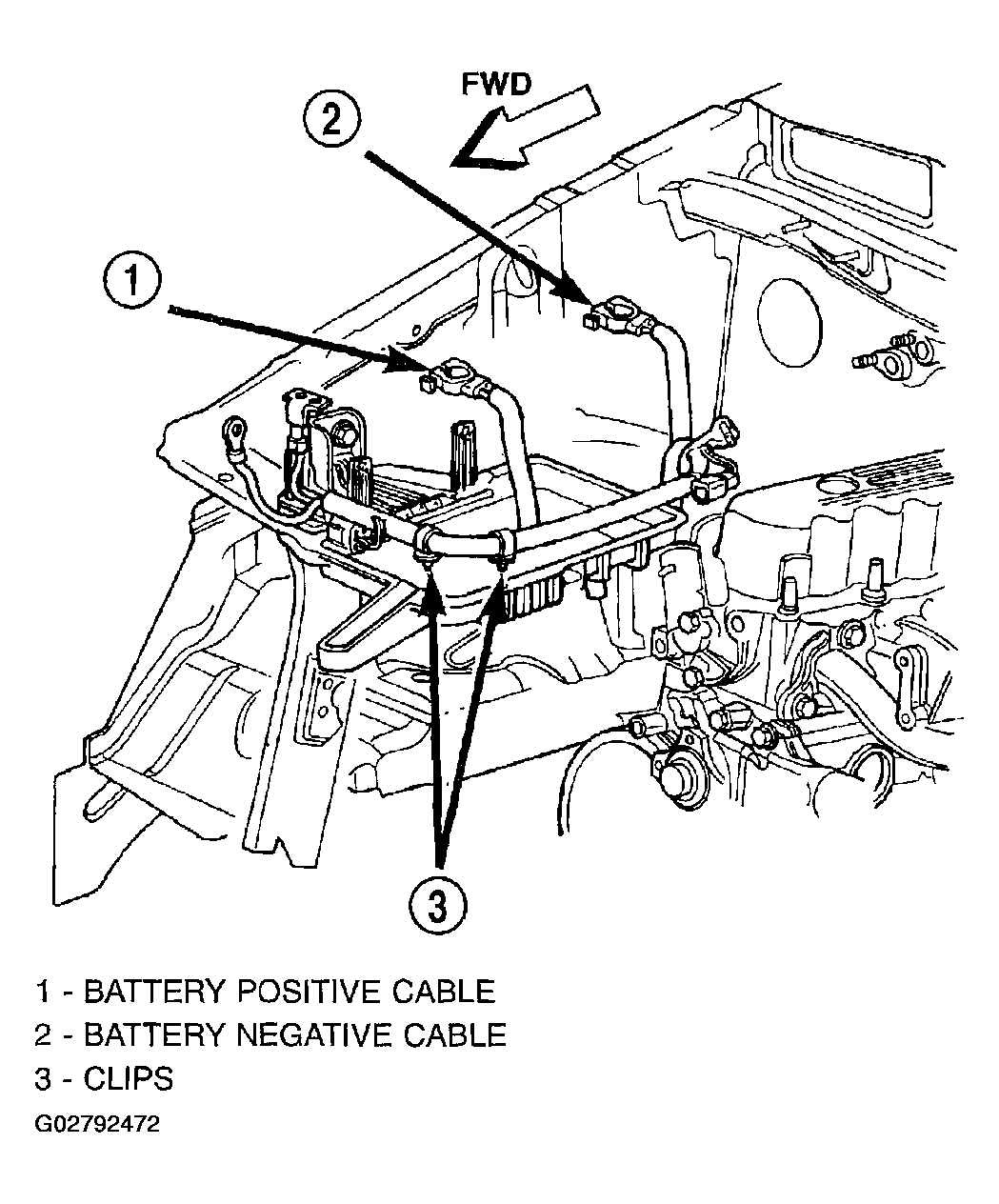 FWD

2

1

3

1 - BATTERY POSITIVE CABLE
2 - BATTERY NEGATIVE CABLE
3 - CLIPS

G02792472