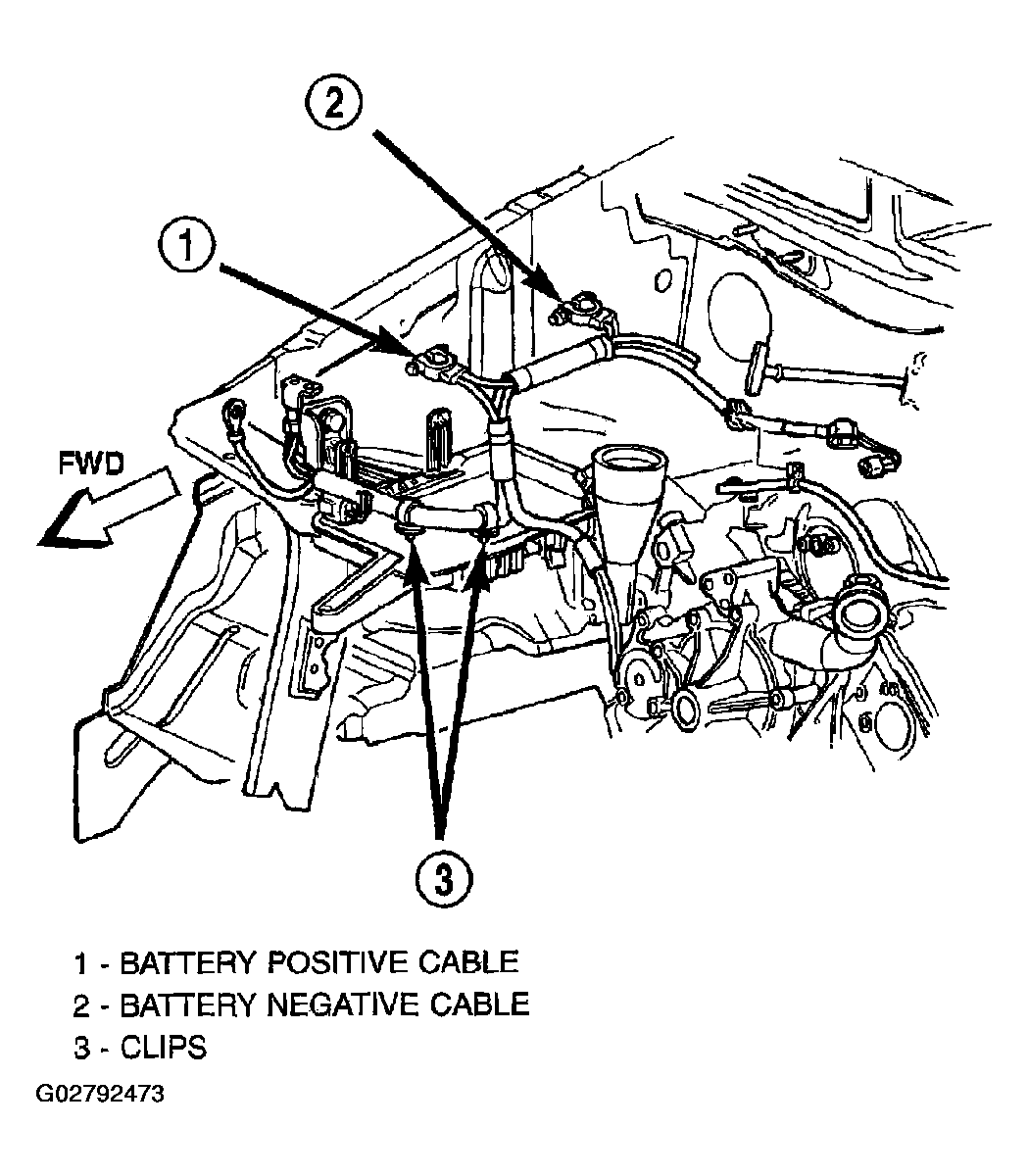 2

1

FWD

3

1 - BATTERY POSITIVE CABLE
2 - BATTERY NEGATIVE CABLE
3 - CLIPS

G02792473