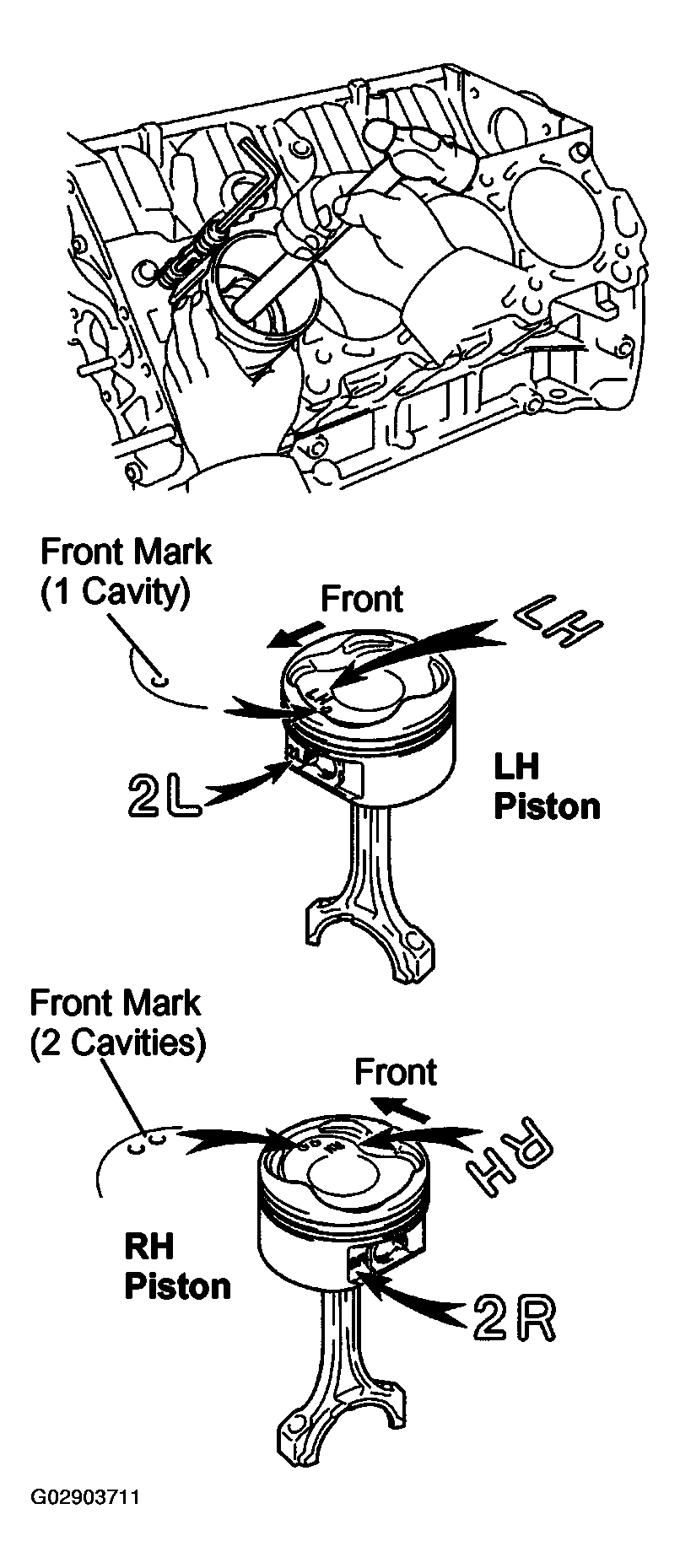 Front Mark
(1 Cavity)

Front

LH

2L

LH
Piston

Front Mark
(2 Cavities)

Front

RH

RH
Piston

2R

G02903711