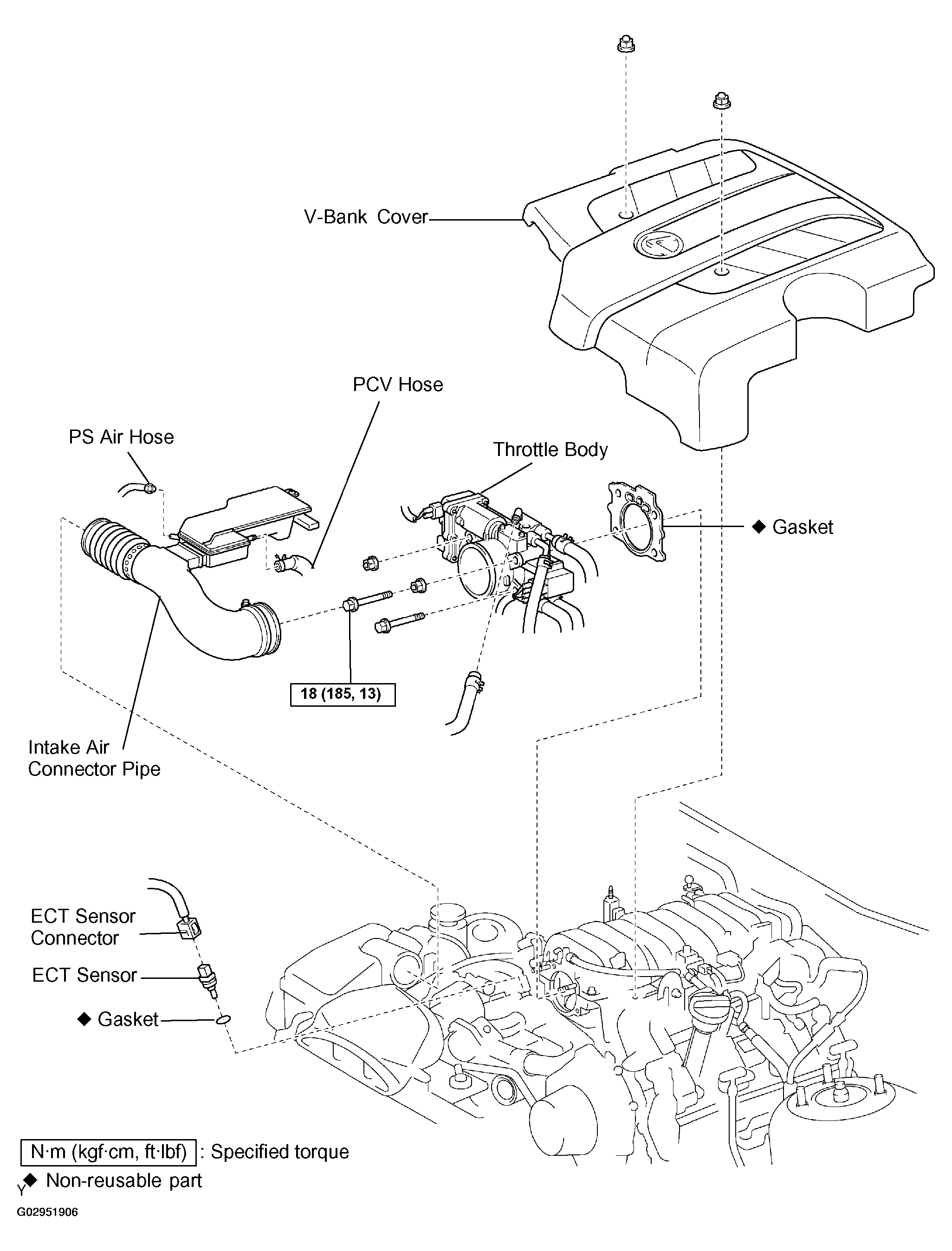 V-Bank Cover

PCV Hose

PS Air Hose

Throttle Body

◆ Gasket

18 (185, 13)

Intake Air Connector Pipe

ECT Sensor Connector

ECT Sensor

◆ Gasket

N·m (kgf·cm, ft·lbf) : Specified torque

◆ Non-reusable part

Y

G02951906