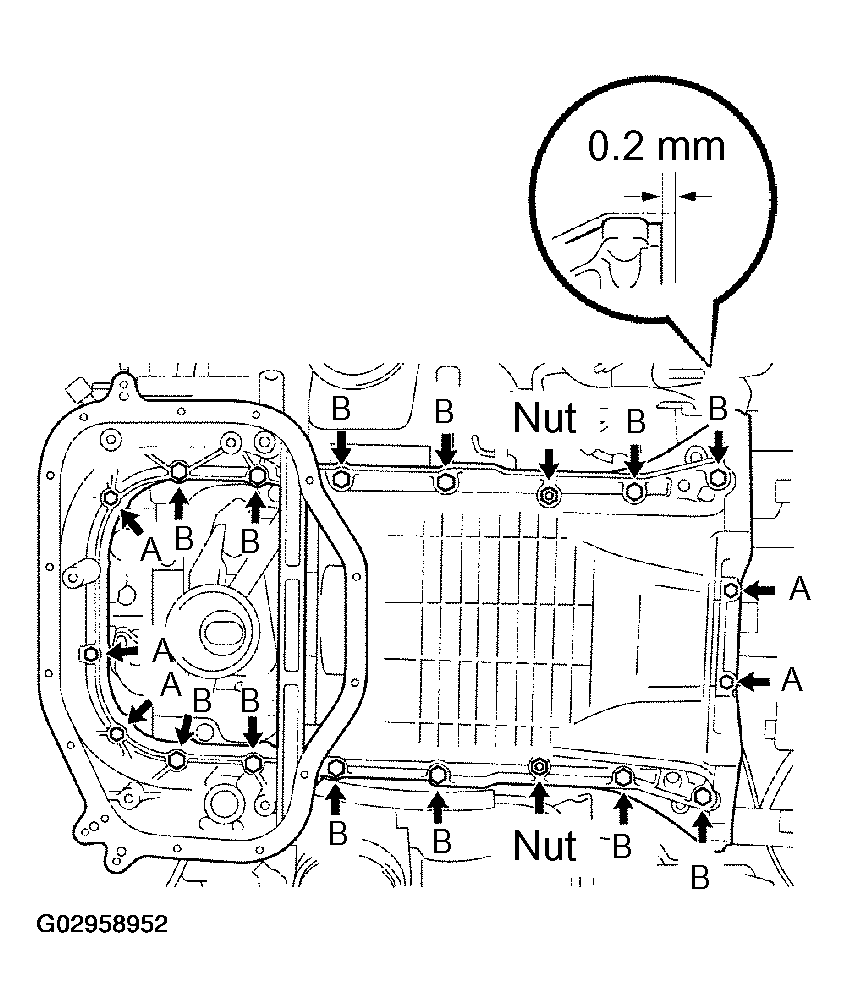 0.2 mm

B
B
Nut
B
B
A
B
B
A
A
A
A
B
B
B
B
Nut
B
B

G02958952