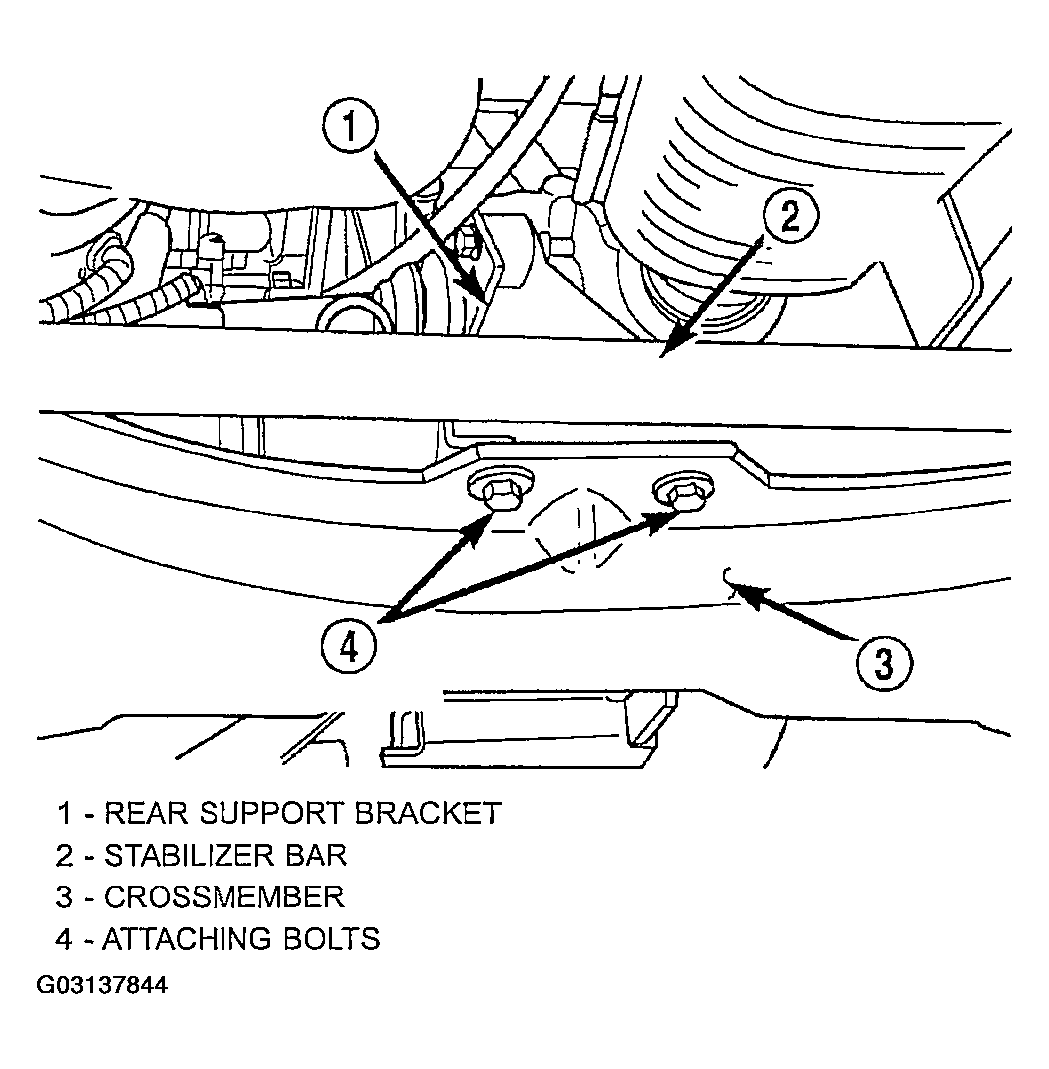 1
2
4
3

1 - REAR SUPPORT BRACKET
2 - STABILIZER BAR
3 - CROSSMEMBER
4 - ATTACHING BOLTS

G03137844