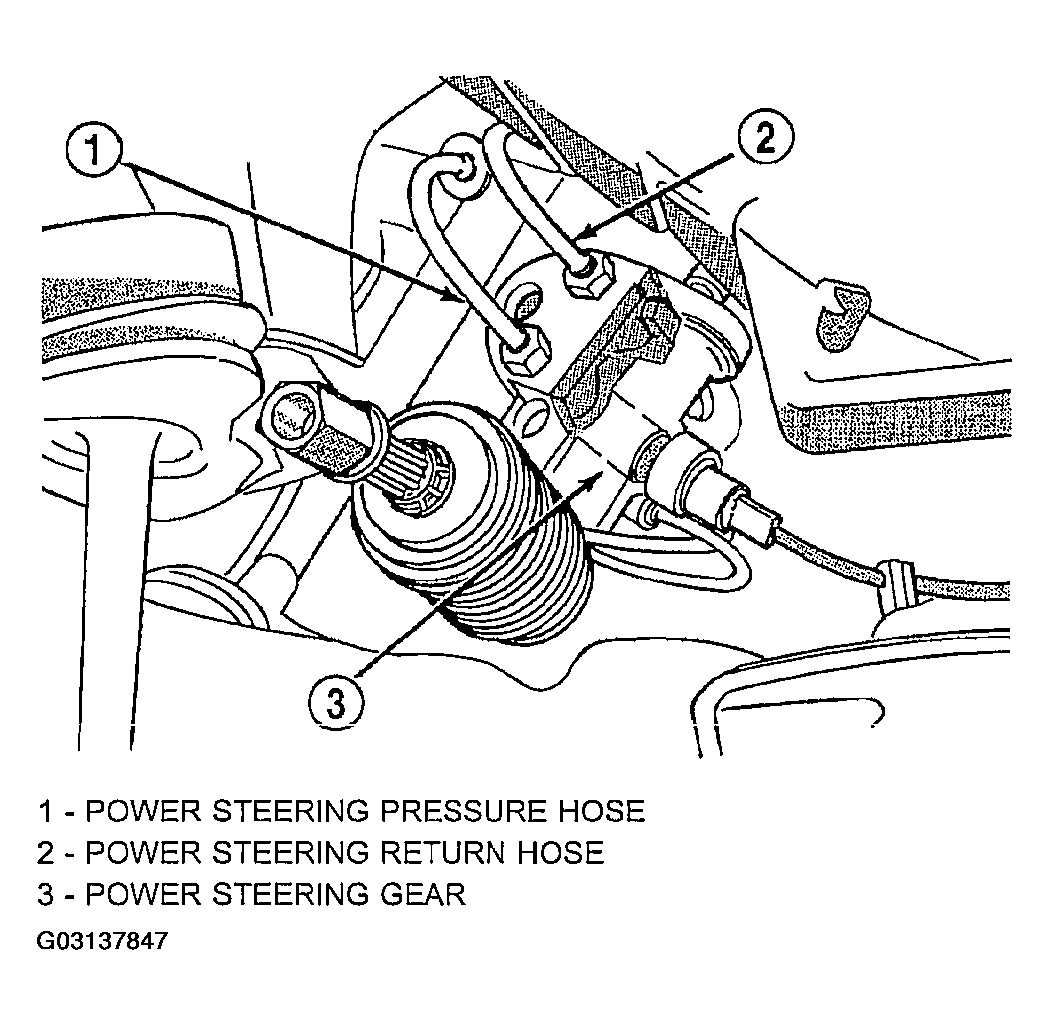 1

2

3

1 - POWER STEERING PRESSURE HOSE
2 - POWER STEERING RETURN HOSE
3 - POWER STEERING GEAR

G03137847