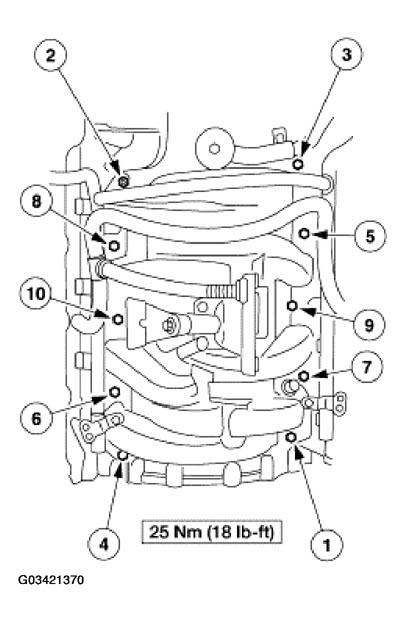 2
3
8
5
10
9
7
6
4
25 Nm (18 lb-ft)
1
G03421370