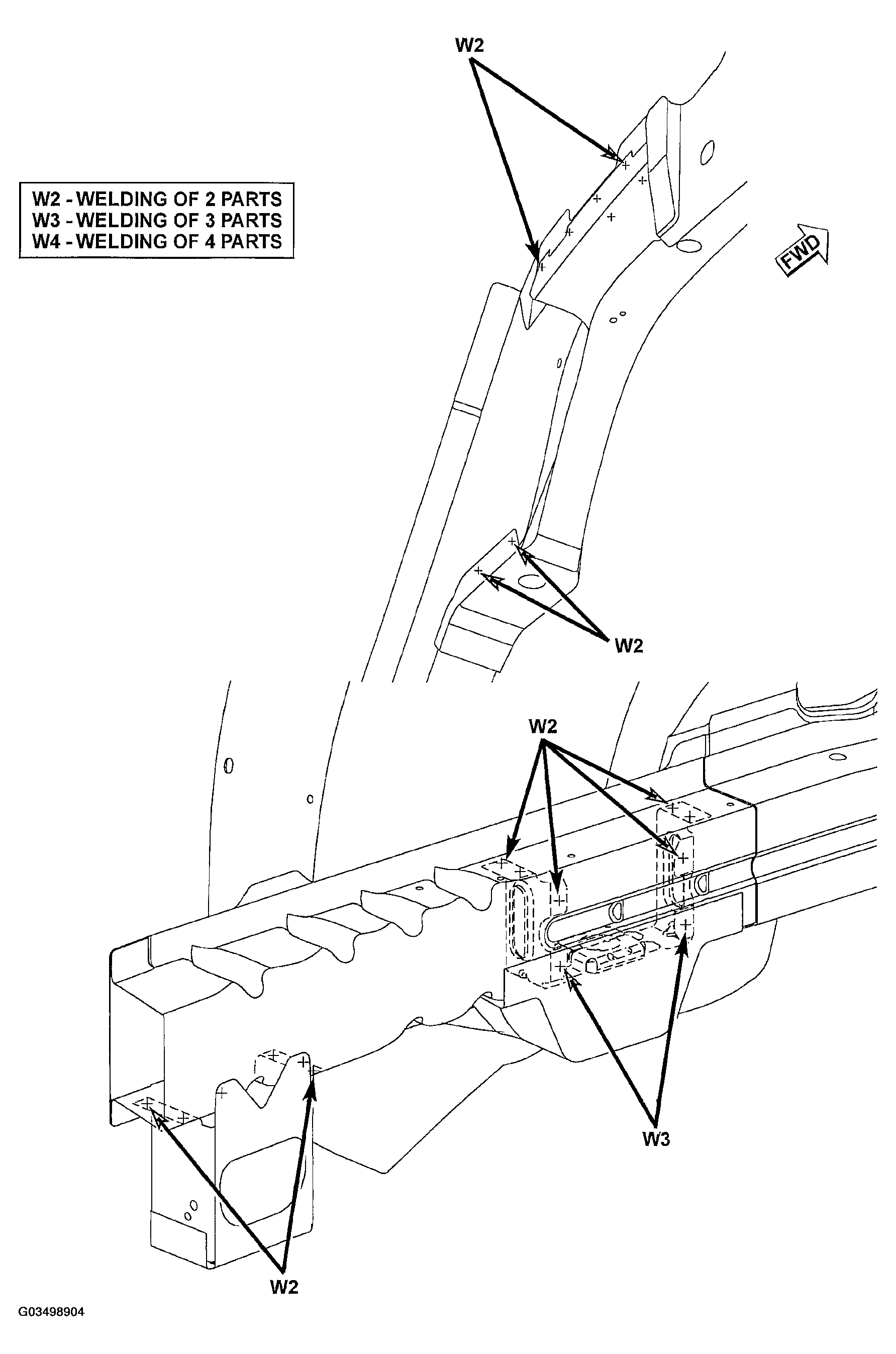 W2

W2 - WELDING OF 2 PARTS
W3 - WELDING OF 3 PARTS
W4 - WELDING OF 4 PARTS

FWD

W2

W2

W3

W2

G03498904