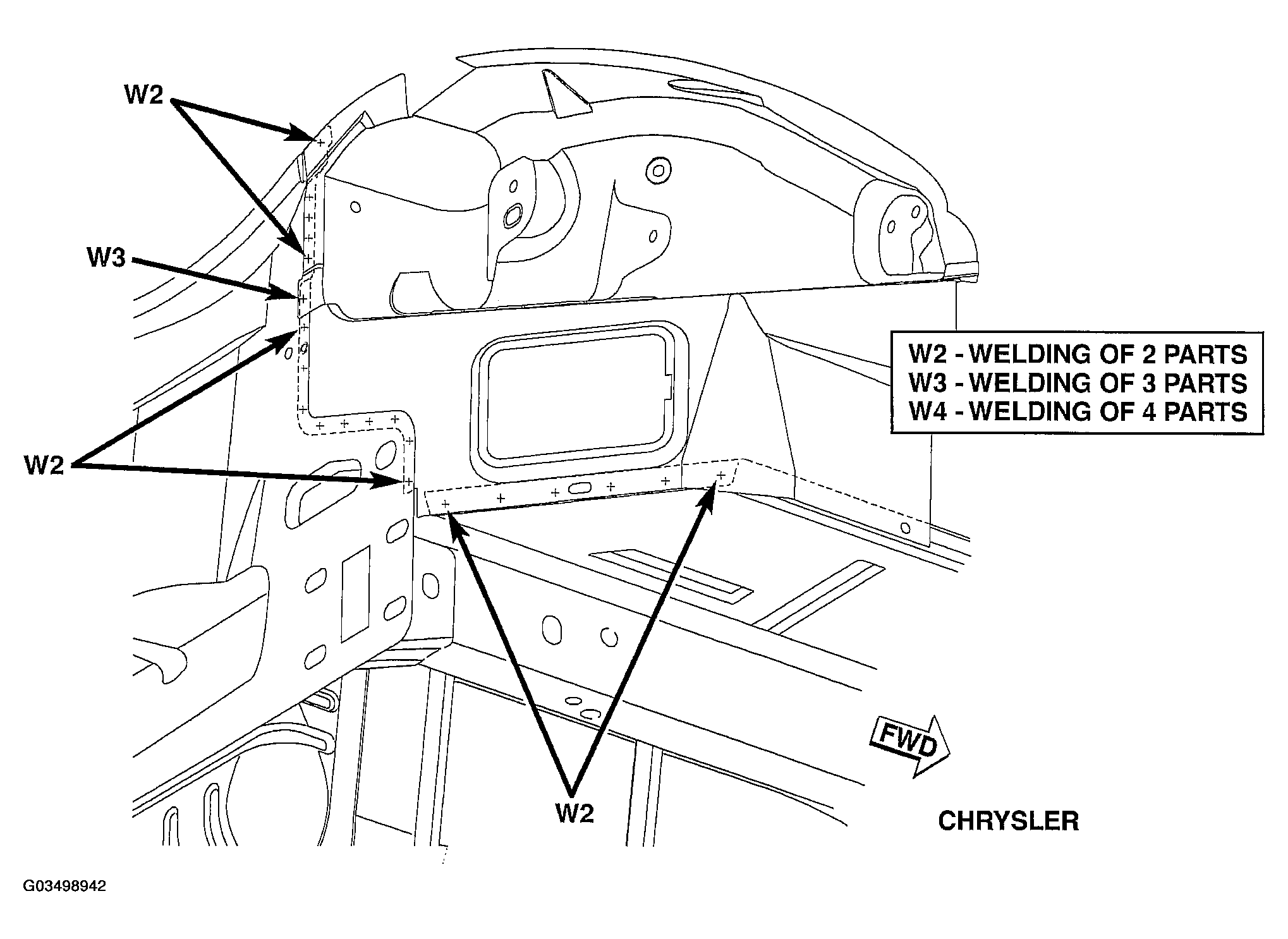 W2

W3

W2

W2 - WELDING OF 2 PARTS
W3 - WELDING OF 3 PARTS
W4 - WELDING OF 4 PARTS

FWD

W2

CHRYSLER

G03498942