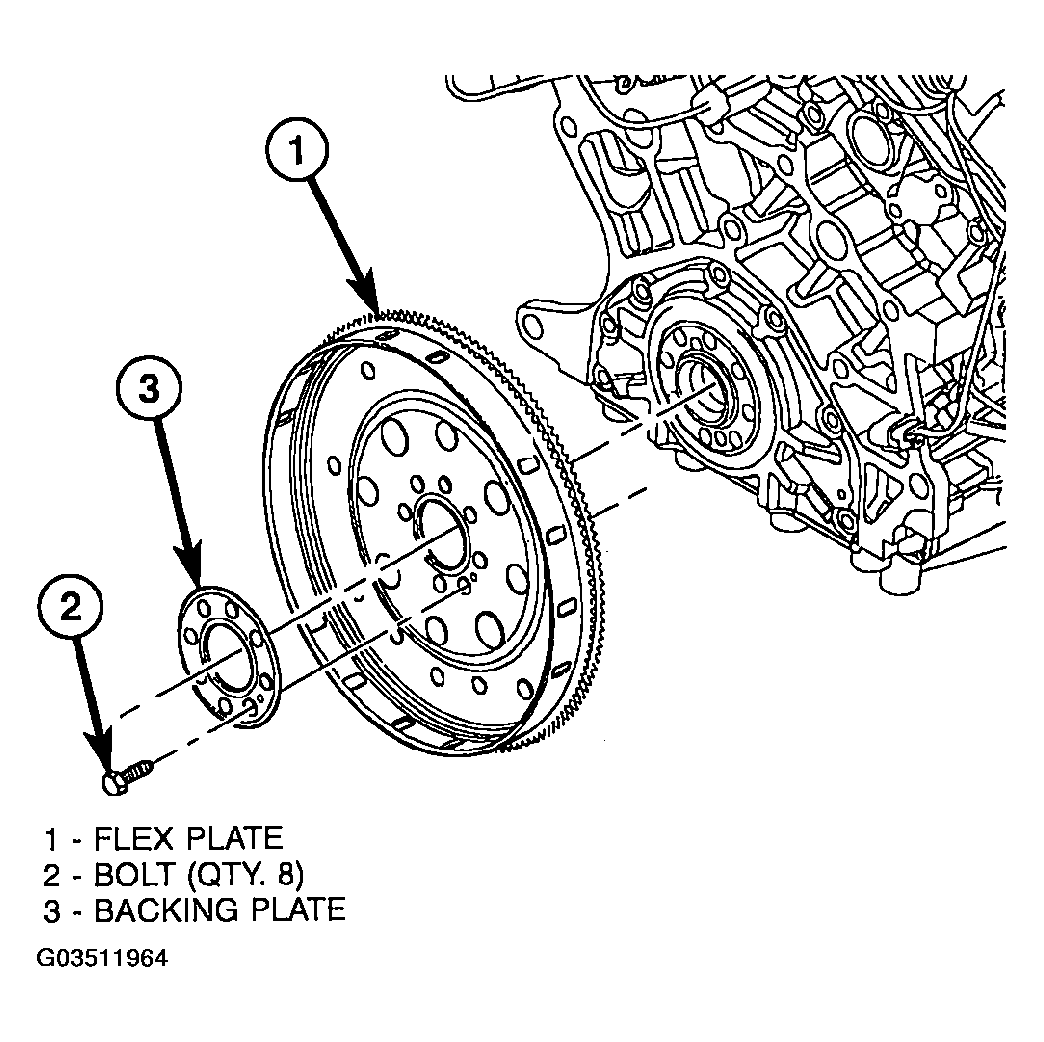 1

3

2

1 - FLEX PLATE
2 - BOLT (QTY. 8)
3 - BACKING PLATE

G03511964