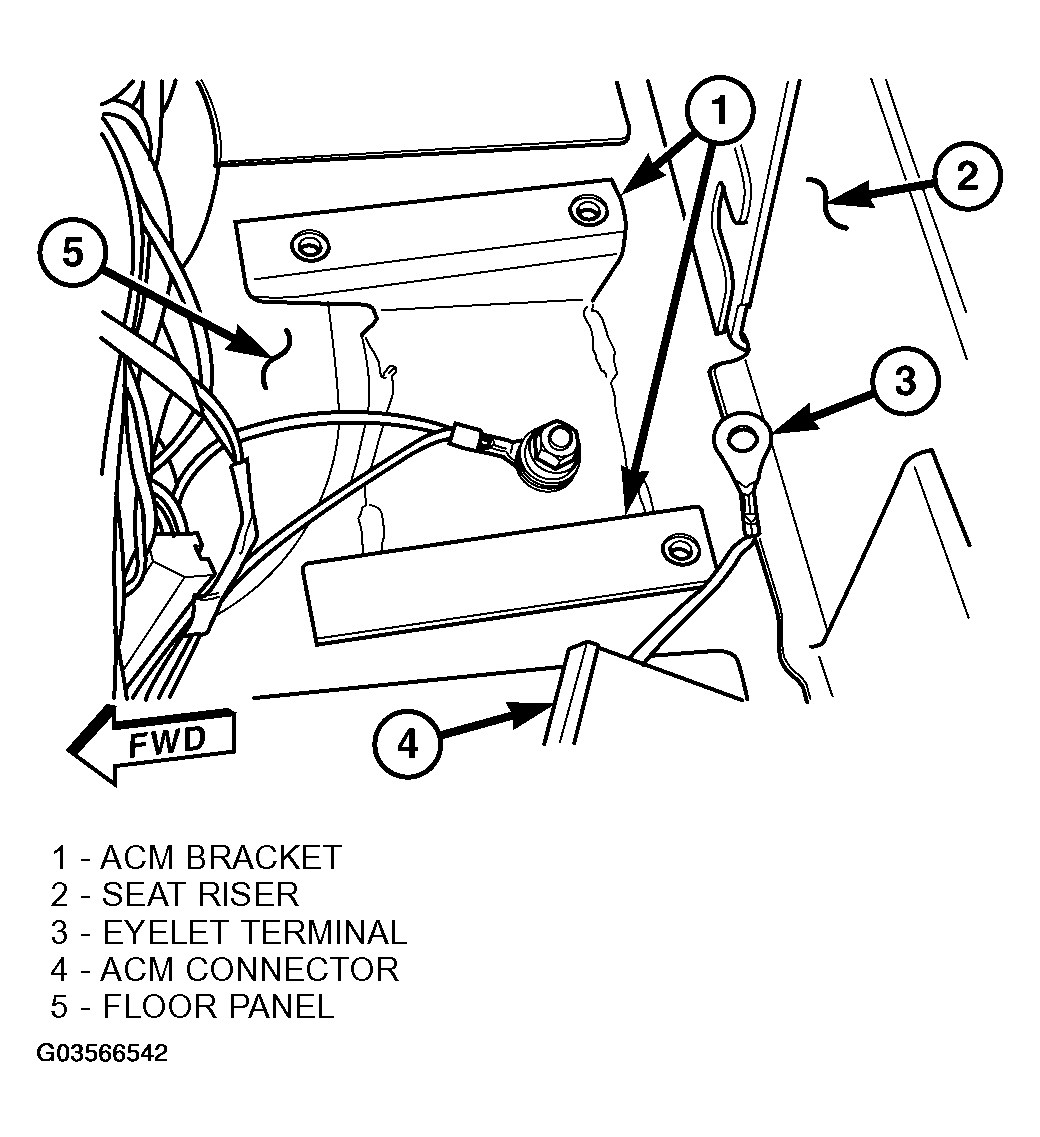 1

2

5

3

FWD

4

1 - ACM BRACKET
2 - SEAT RISER
3 - EYELET TERMINAL
4 - ACM CONNECTOR
5 - FLOOR PANEL

G03566542