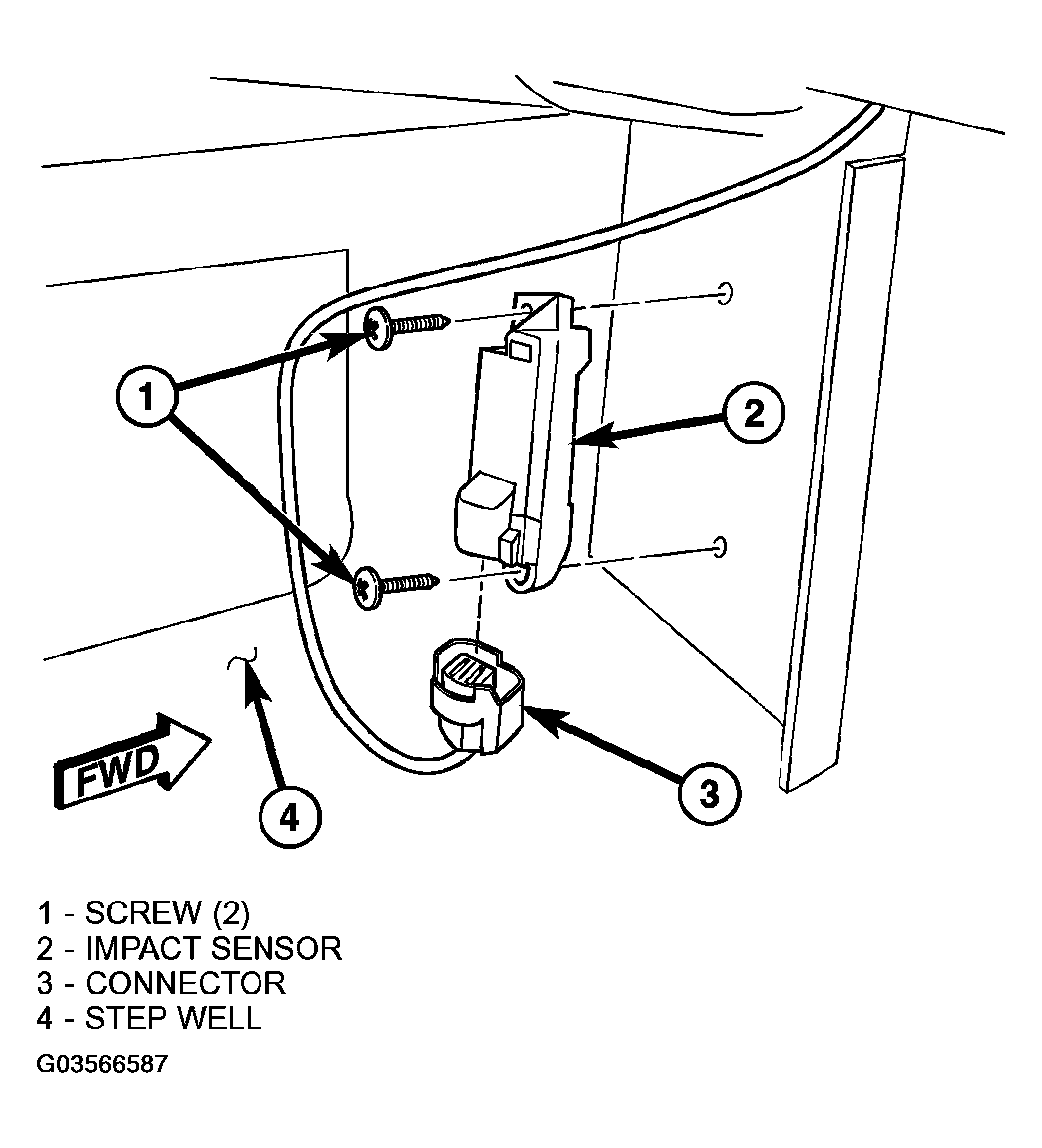 1
2
FWD
4
3

1 - SCREW (2)
2 - IMPACT SENSOR
3 - CONNECTOR
4 - STEP WELL

G03566587