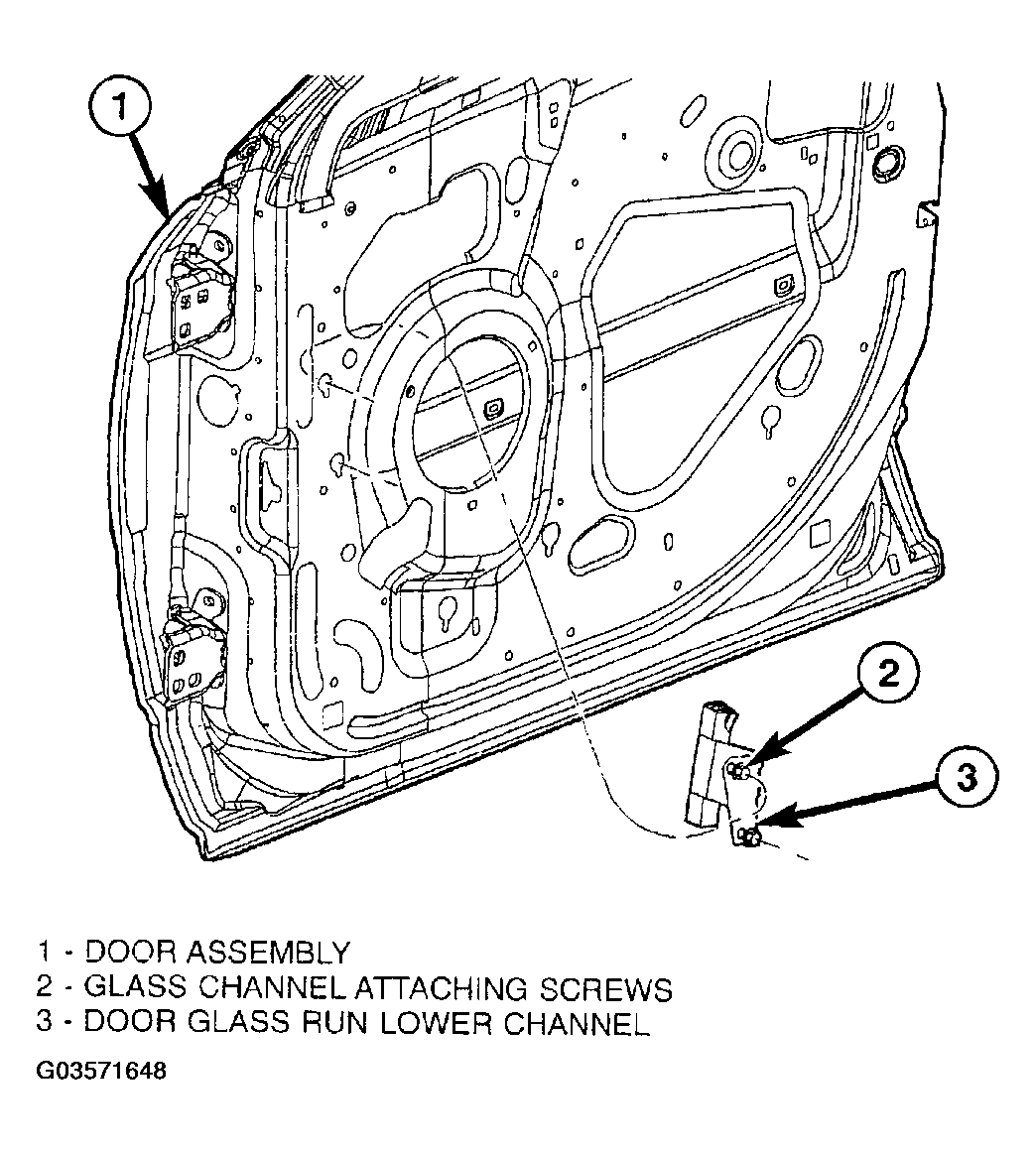 1

2

3

1 - DOOR ASSEMBLY
2 - GLASS CHANNEL ATTACHING SCREWS
3 - DOOR GLASS RUN LOWER CHANNEL

G03571648