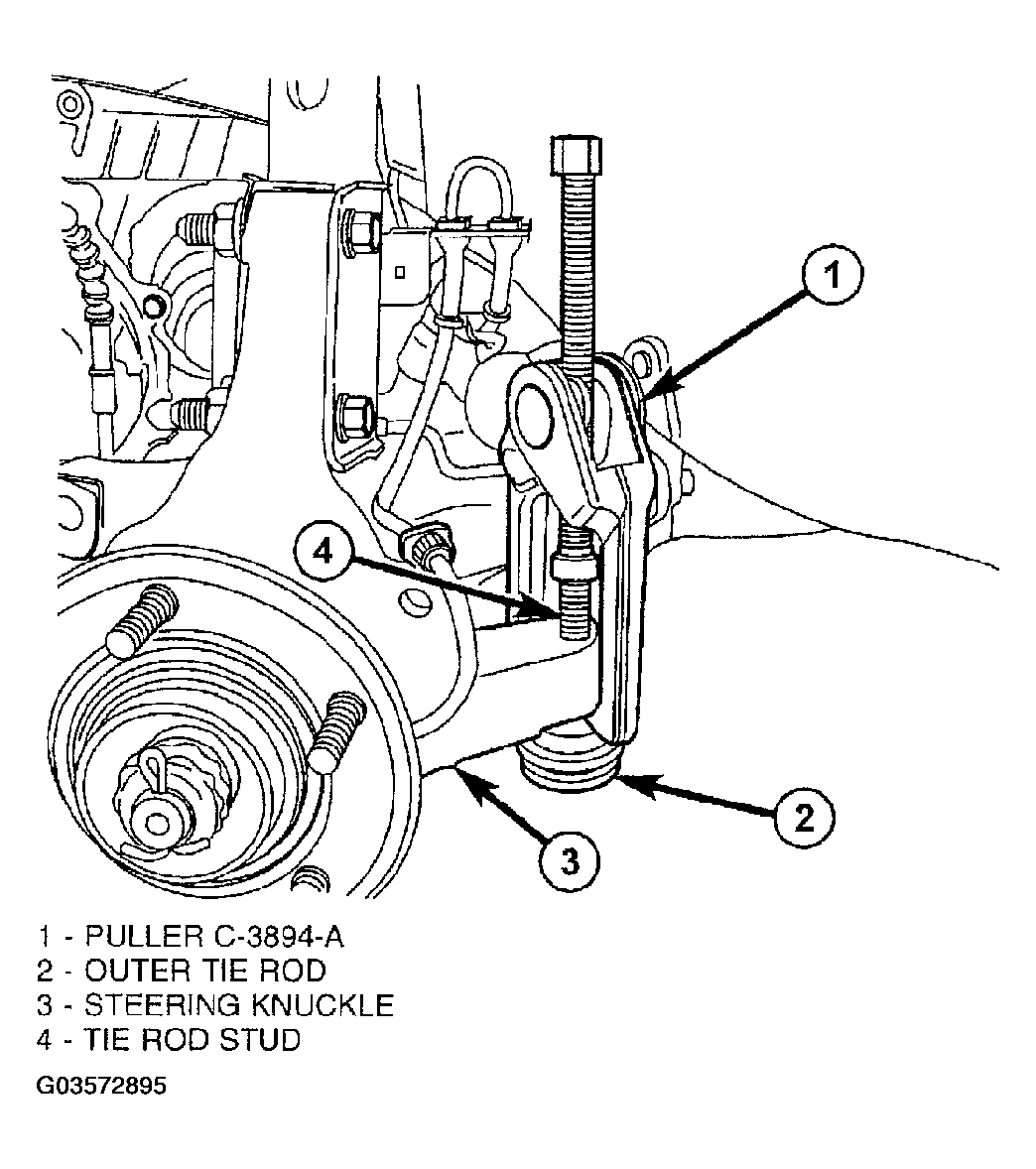 1

4

2

3

1 - PULLER C-3894-A
2 - OUTER TIE ROD
3 - STEERING KNUCKLE
4 - TIE ROD STUD

G03572895