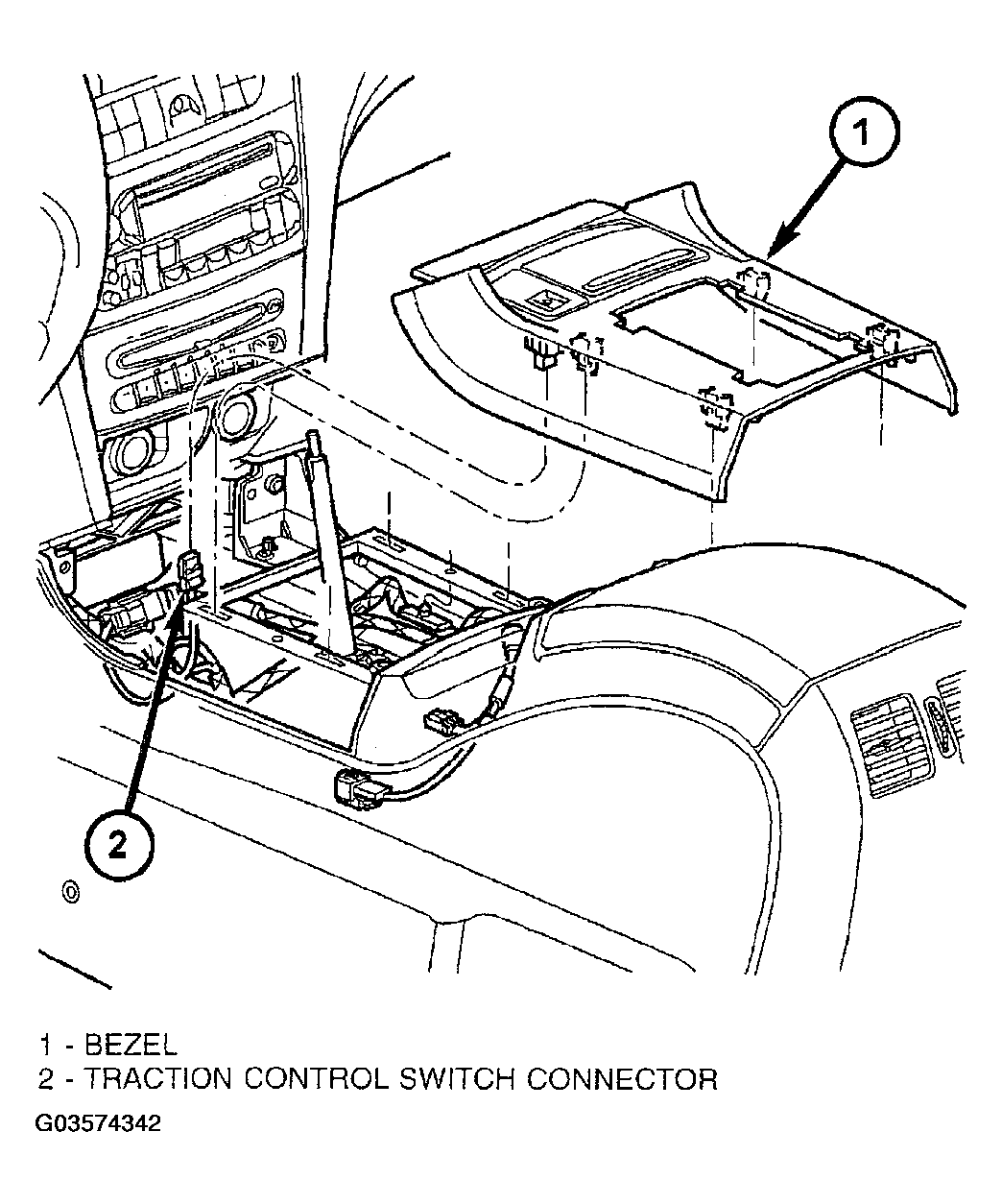 1

2

1 - BEZEL
2 - TRACTION CONTROL SWITCH CONNECTOR

G03574342