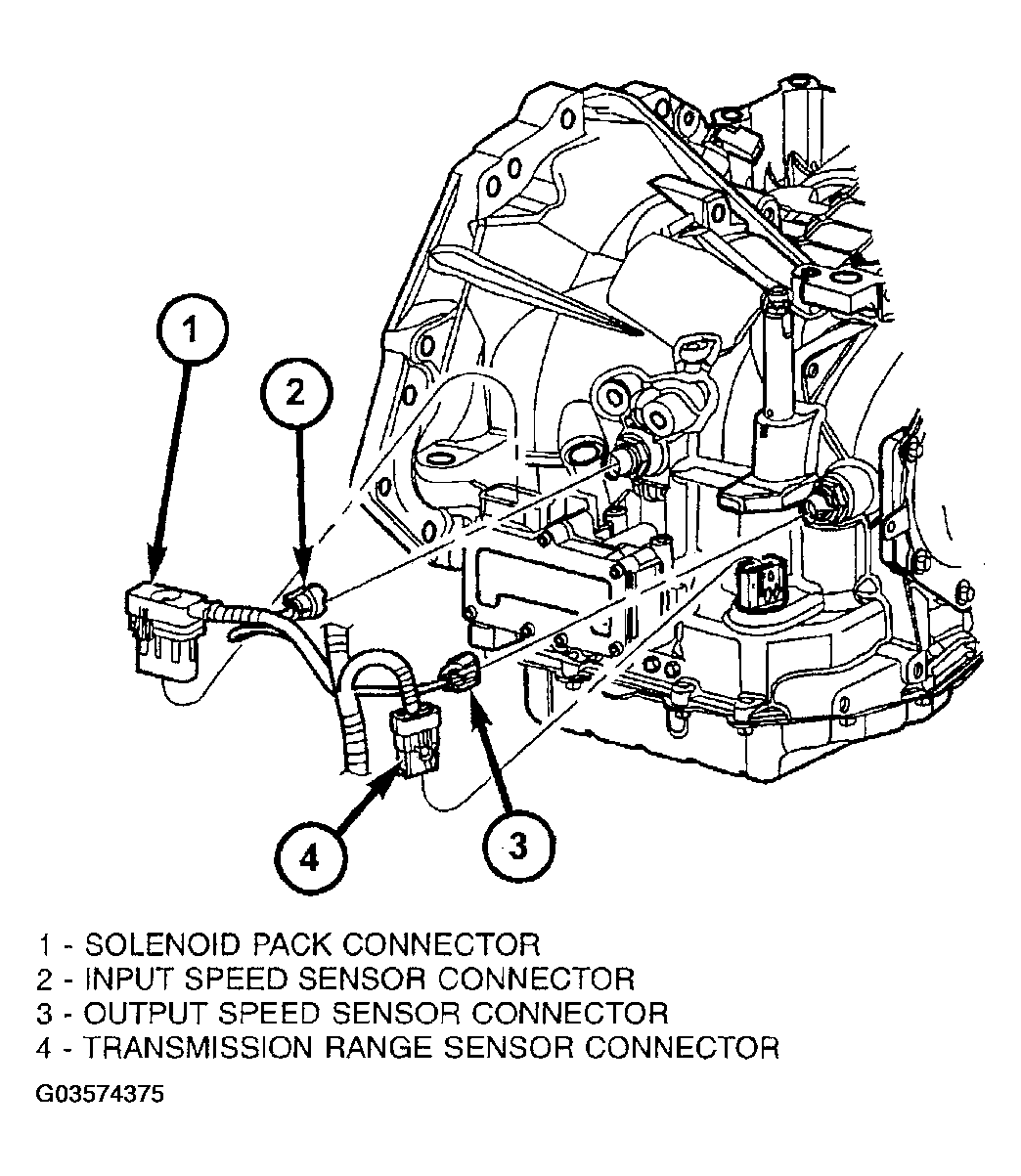 1

2

4

3

1 - SOLENOID PACK CONNECTOR
2 - INPUT SPEED SENSOR CONNECTOR
3 - OUTPUT SPEED SENSOR CONNECTOR
4 - TRANSMISSION RANGE SENSOR CONNECTOR

G03574375